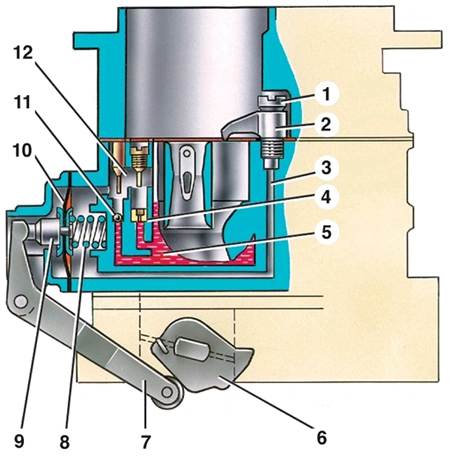 12
11
10
1
2
3
4
5
9
8
7
6