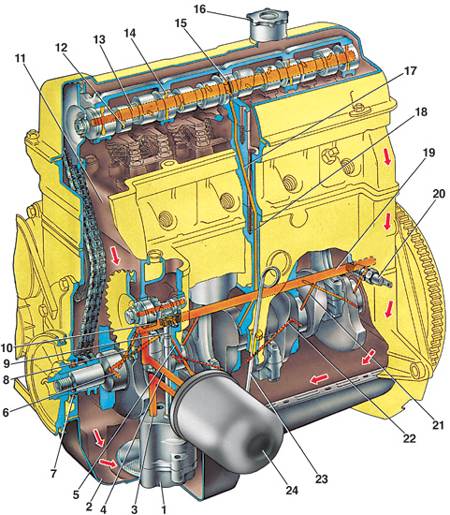 16
15
14
13
12
11
17
18
19
20
10
9
8
6
7
5
2
4
3
1
24
23
22
21