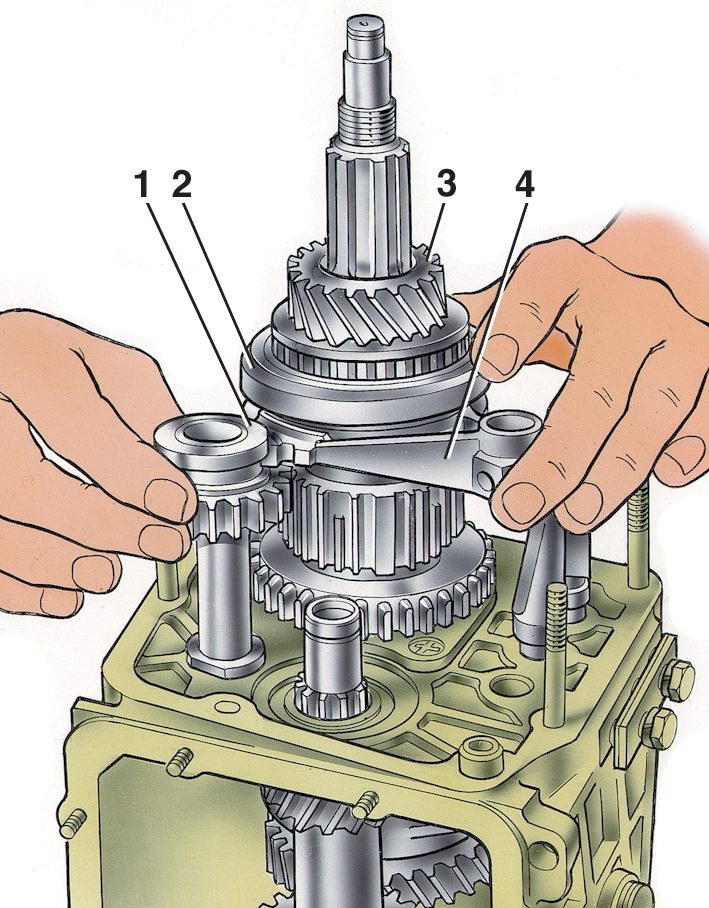 1 2 3 4