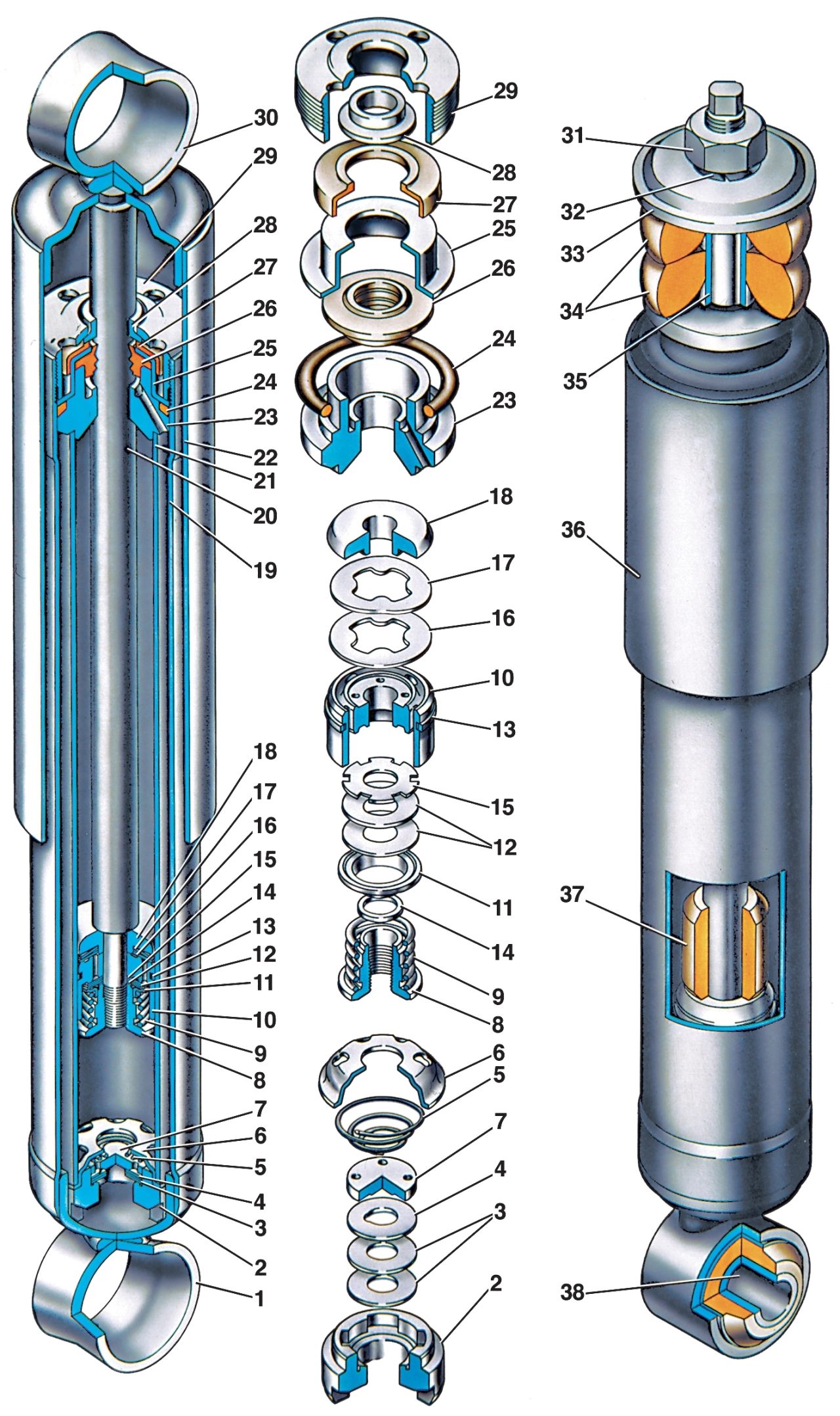 30
29
28
27
26
25
24
23
22
21
20
19
18
17
16
15
14
13
12
11
10
9
8
7
6
5
4
3
2
1
29
28
27
25
26
24
23
18
17
16
10
13
15
12
11
14
9
8
6
5
7
4
3
2
31
32
33
34
35
36
37
38