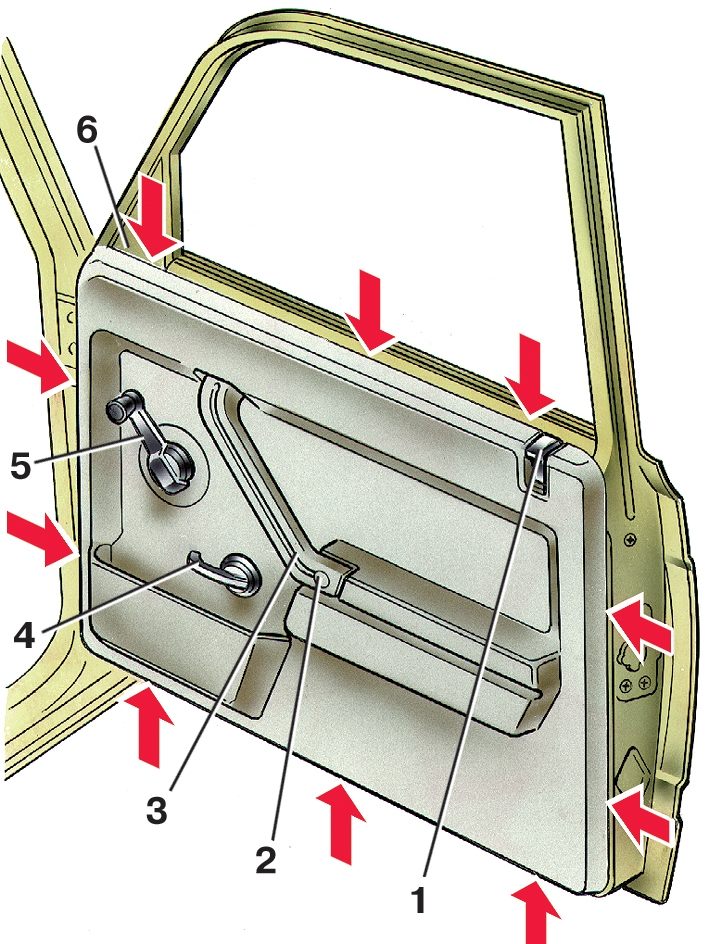 6
5
4
3
2
1