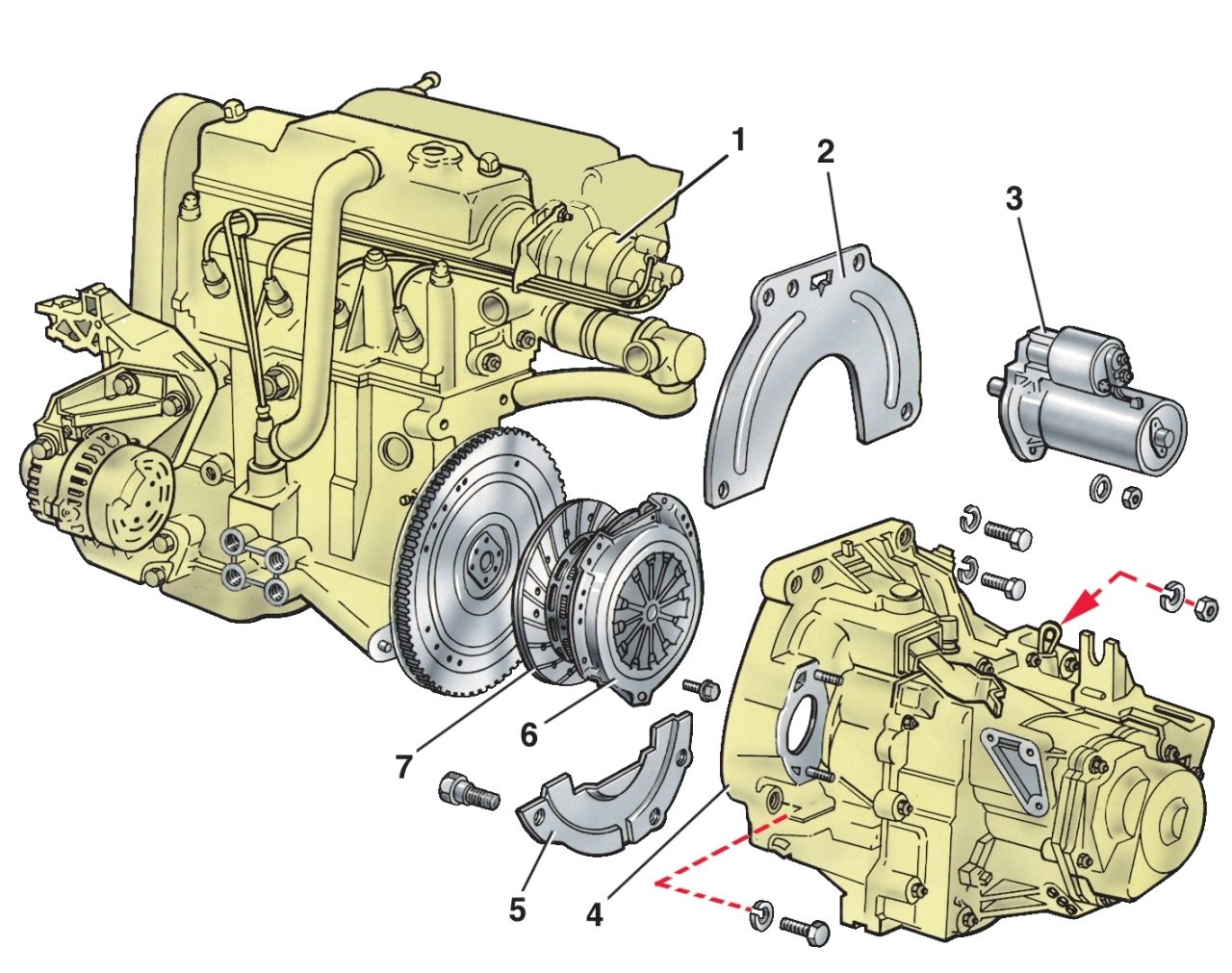 1
2
3
7
6
5
4