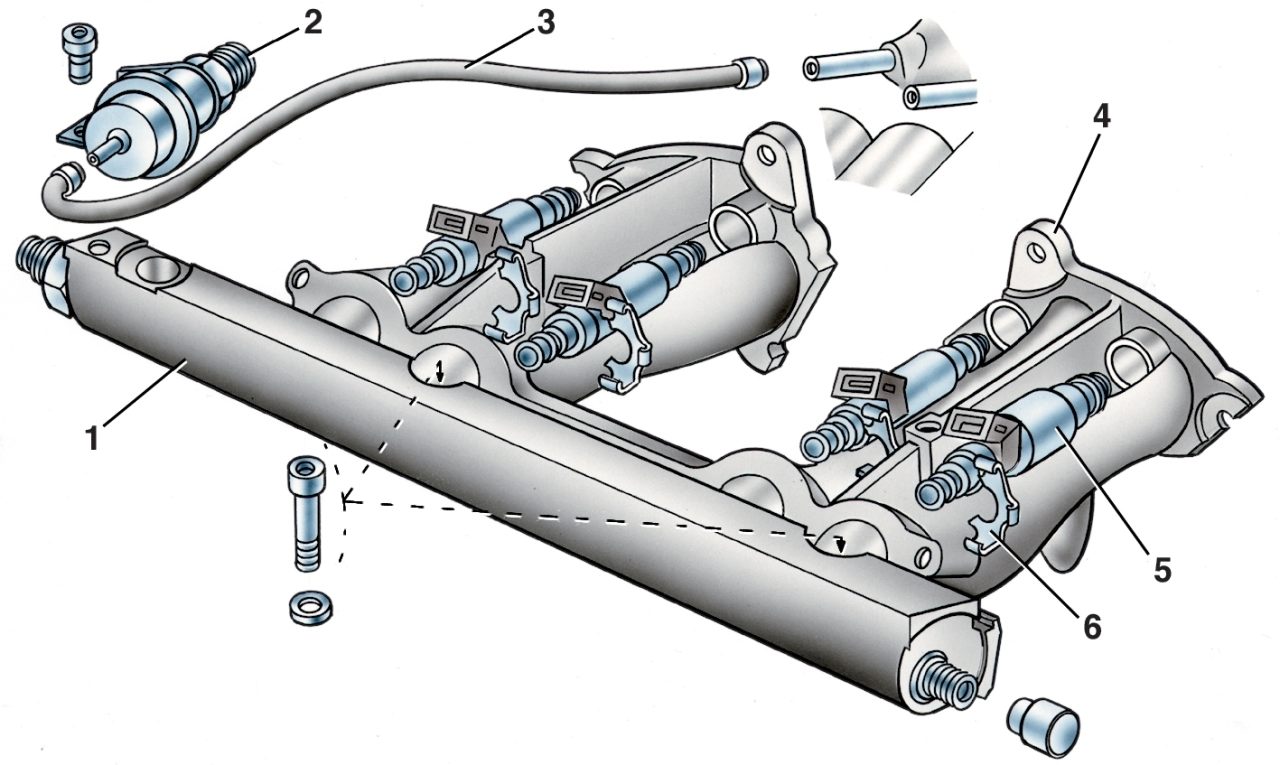 2
3
4
1
5
6