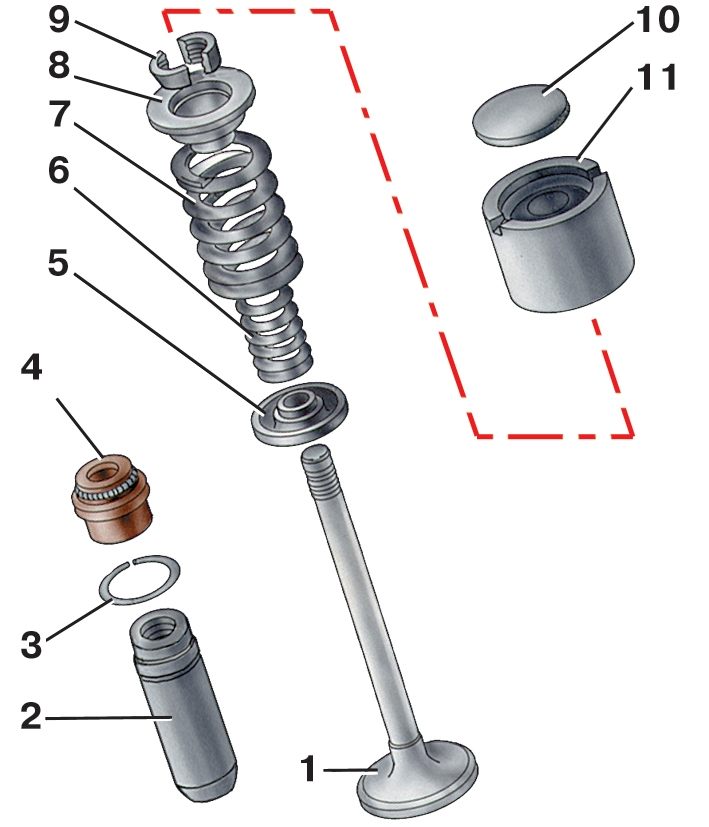 9
8
7
6
5
4
3
2
1
10
11