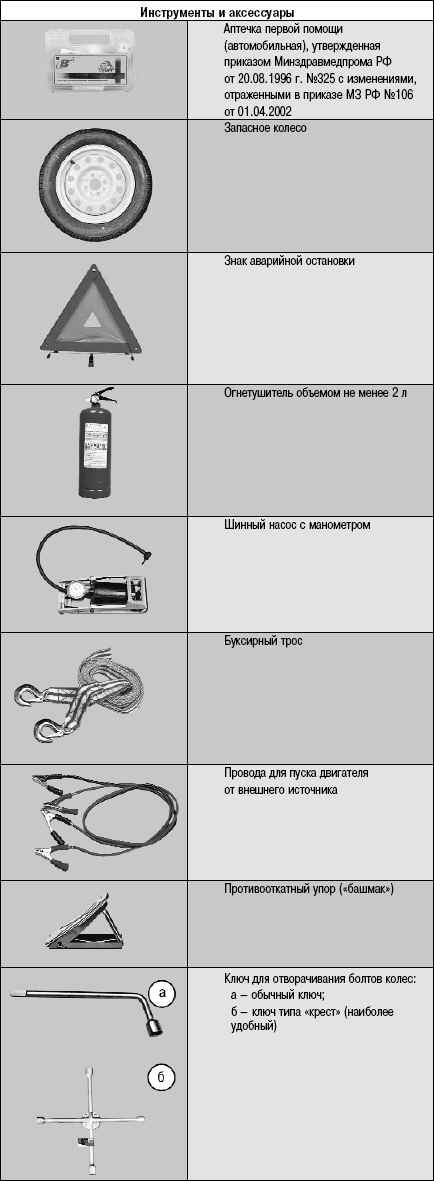 | Инструменты и аксессуары | |
|---|---|
| | Аптечка первой помощи (автомобильная), утвержденная приказом Минздравмедпрома РФ от 20.08.1996 г. №325 с изменениями, отраженными в приказе МЗ РФ №106 от 01.04.2002 |
| | Запасное колесо |
| | Знак аварийной остановки |
| | Огнетушитель объемом не менее 2 л |
| | Шинный насос с манометром |
| | Буксирный трос |
| | Провода для пуска двигателя от внешнего источника |
| | Противооткатный упор («башмак») |
| а б | Ключ для отворачивания болтов колес: а – обычный ключ; б – ключ типа «крест» (наиболее удобный) |