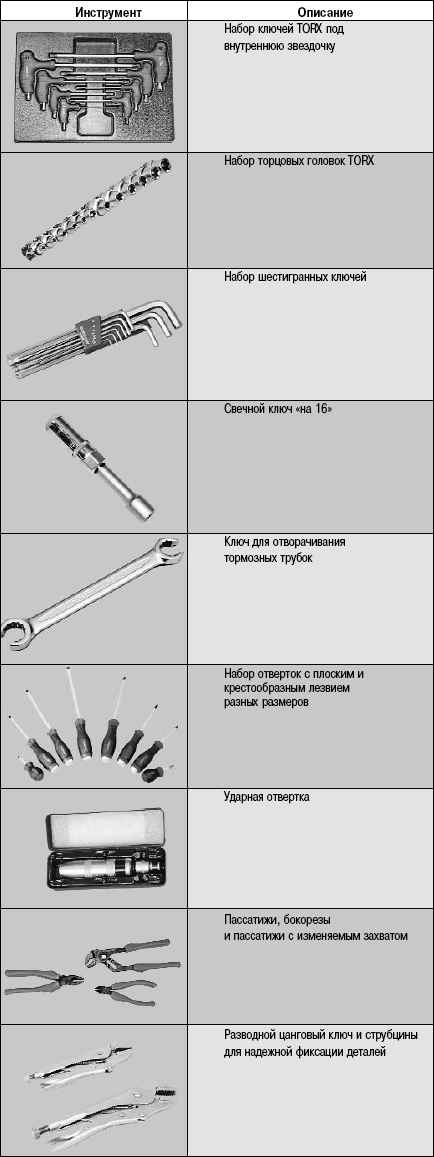 | Инструмент | Описание |
|---|---|
|  | Набор ключей TORX под внутреннюю звездочку |
|  | Набор торцовых головок TORX |
|  | Набор шестигранных ключей |
|  | Свечной ключ «на 16» |
|  | Ключ для отворачивания тормозных трубок |
|  | Набор отверток с плоским и крестообразным лезвием разных размеров |
|  | Ударная отвертка |
|  | Пассатижи, бокорезы и пассатижи с изменяемым захватом |
|  | Разводной цанговый ключ и струбцины для надежной фиксации деталей |