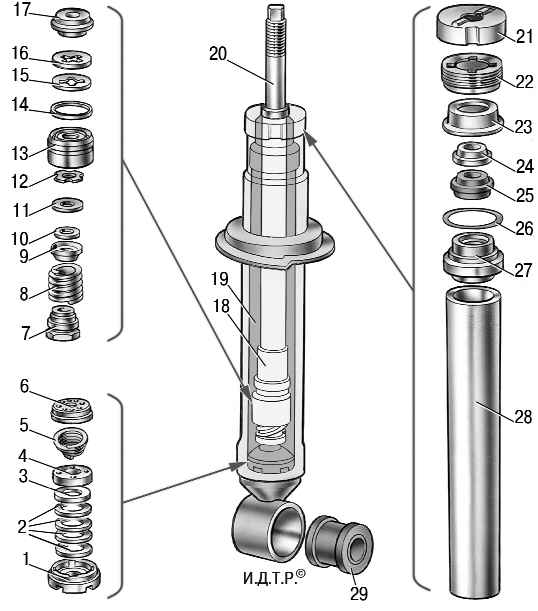 17
16
15
14
13
12
11
10
9
8
7
6
5
4
3
2
1
20
19
18
И.Д.Т.Р.©
29
21
22
23
24
25
26
27
28