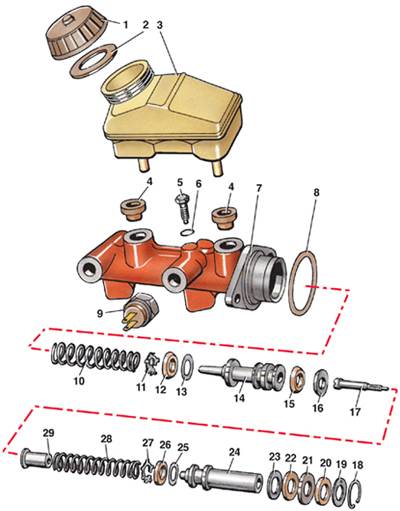 1
2
3
4
5
6
4
7
8
9
10
11
12
13
14
15
16
17
29
28
27
26
25
24
23
22
21
20
19
18