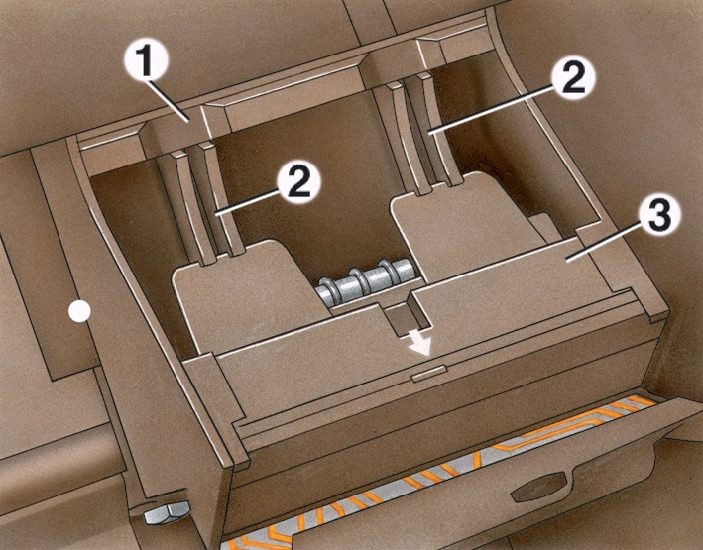 1
2
2
3