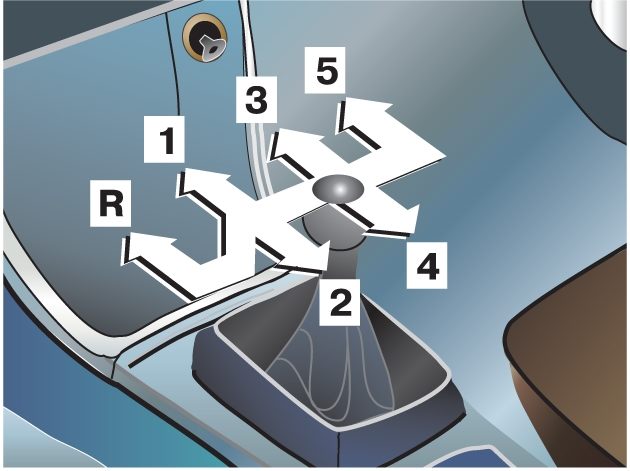 5
3
1
R
4
2