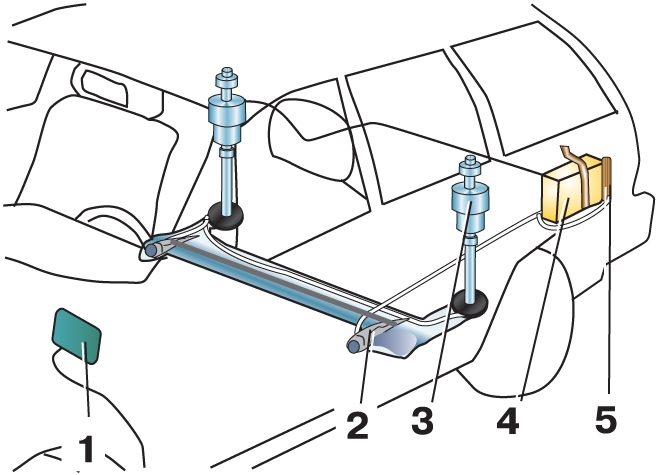 1
2
3
4
5