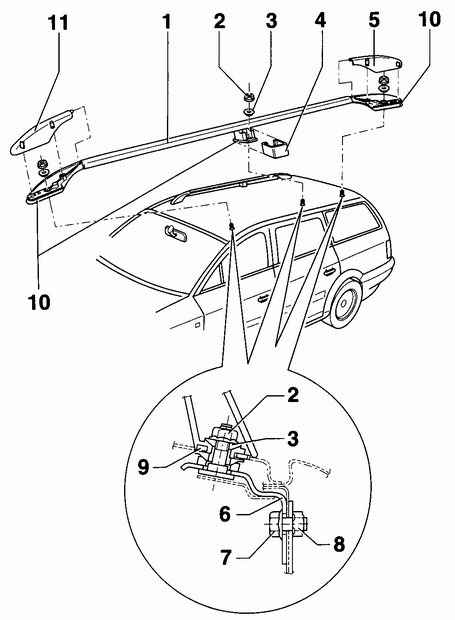 11
1
2
3
4
5
10
10
2
3
9
6
7
8