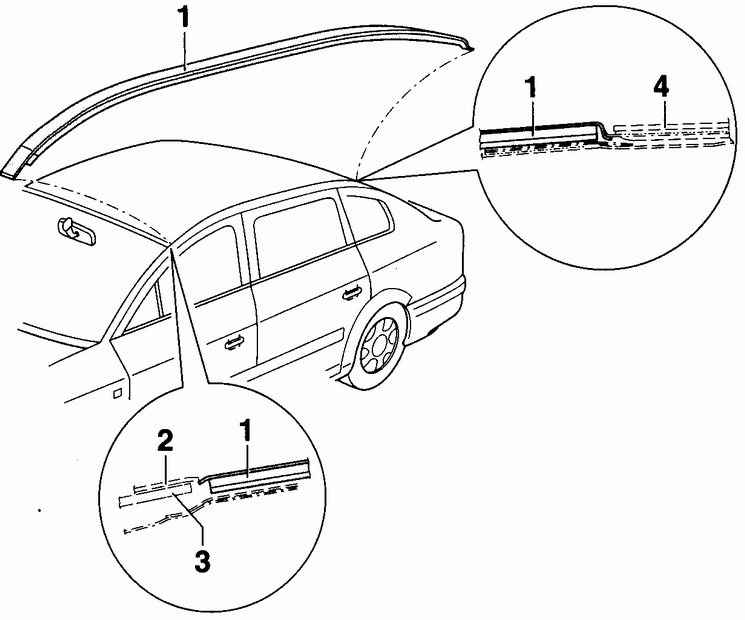 1
1
4
2
1
3