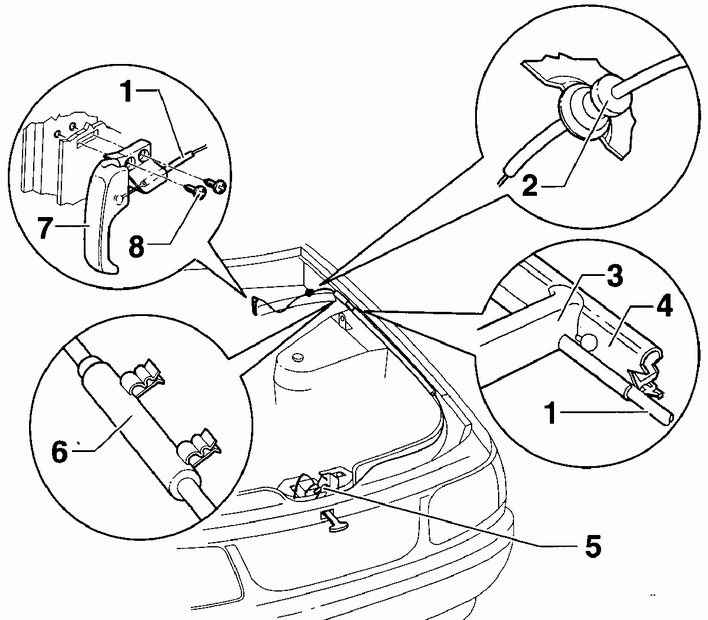 1
7
8
2
3
4
1
6
5