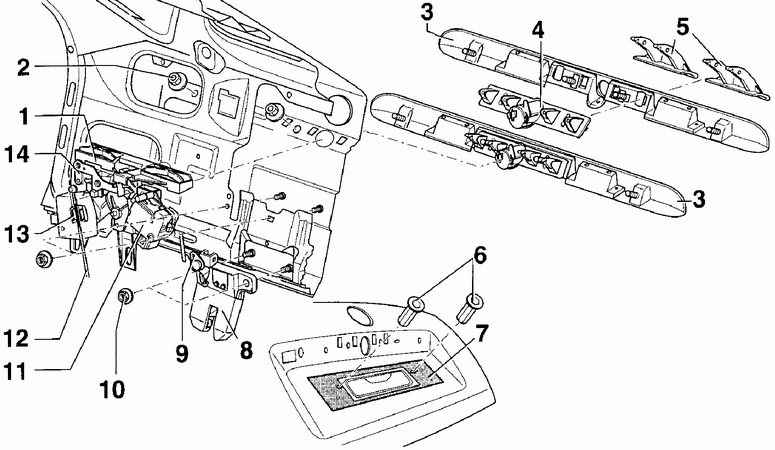 3
4
5
2
1
14
3
13
6
7
12
9
8
11
10