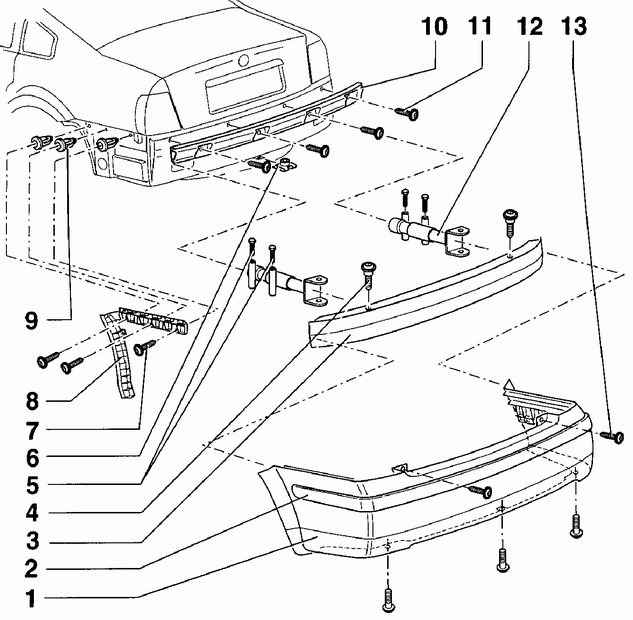 10 11 12 13

9

8

7

6

5

4

3

2

1