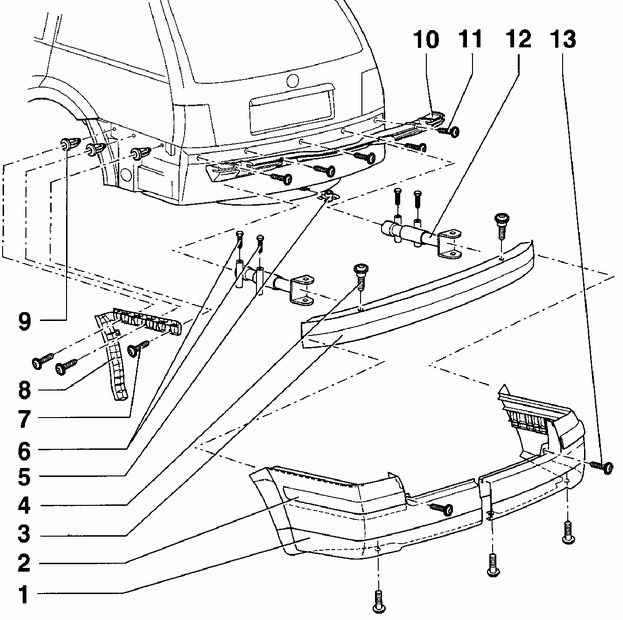 10 11 12 13
9
8
7
6
5
4
3
2
1