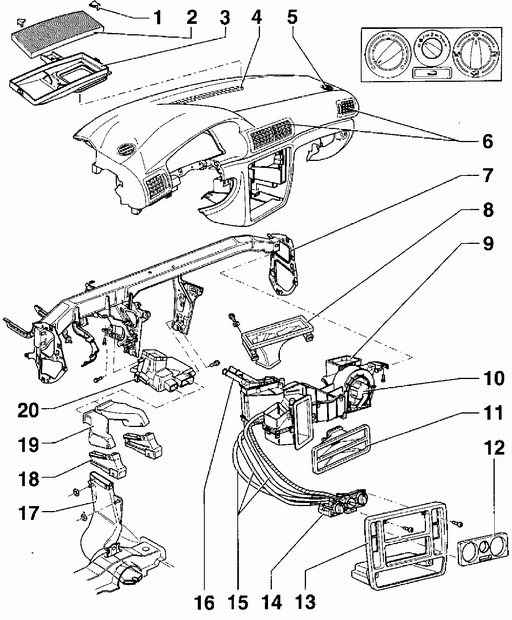 1
2
3
4
5
6
7
8
9
10
11
12
20
19
18
17
16
15
14
13