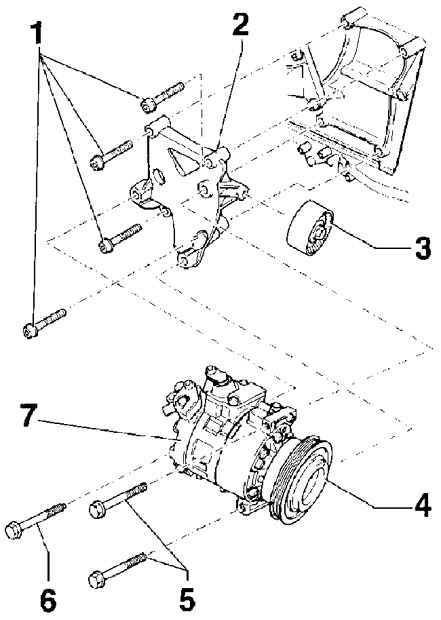 1
2
3
7
4
6
5