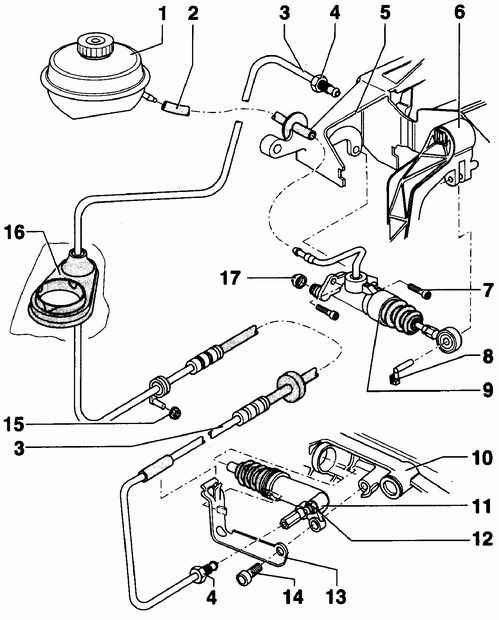 1
2
3
4
5
6
16
17
7
8
9
15
3
10
11
12
4
14
13