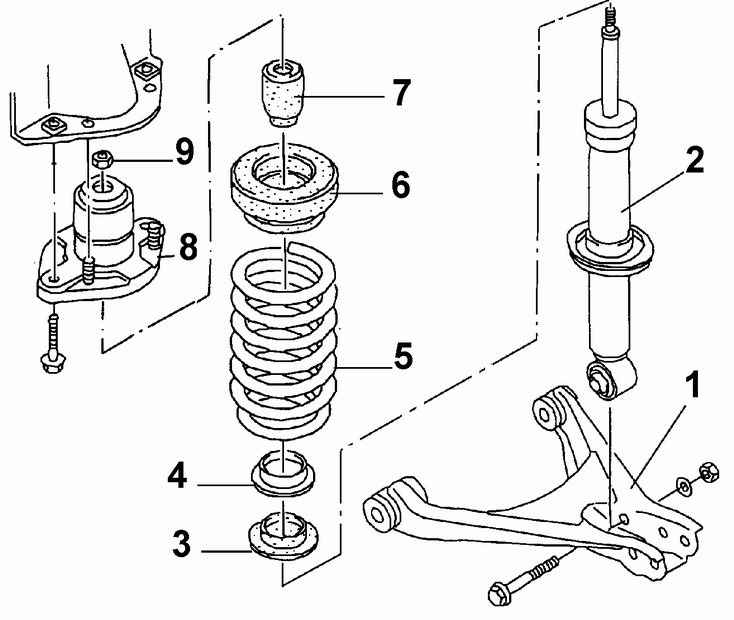 7
9
6
2
8
5
1
4
3