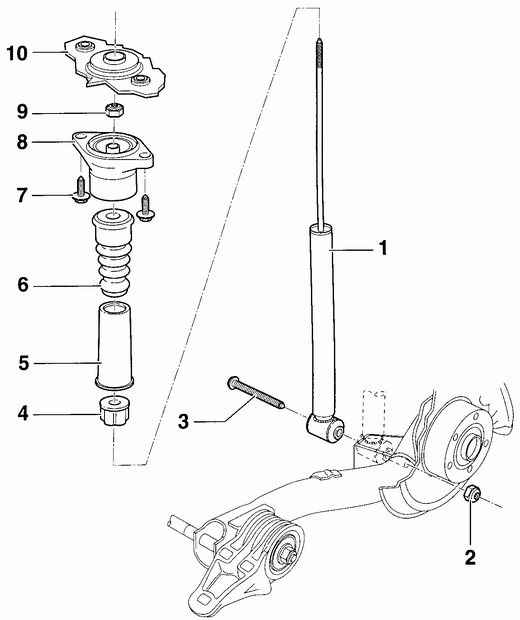 10
9
8
7
6
5
4
1
3
2