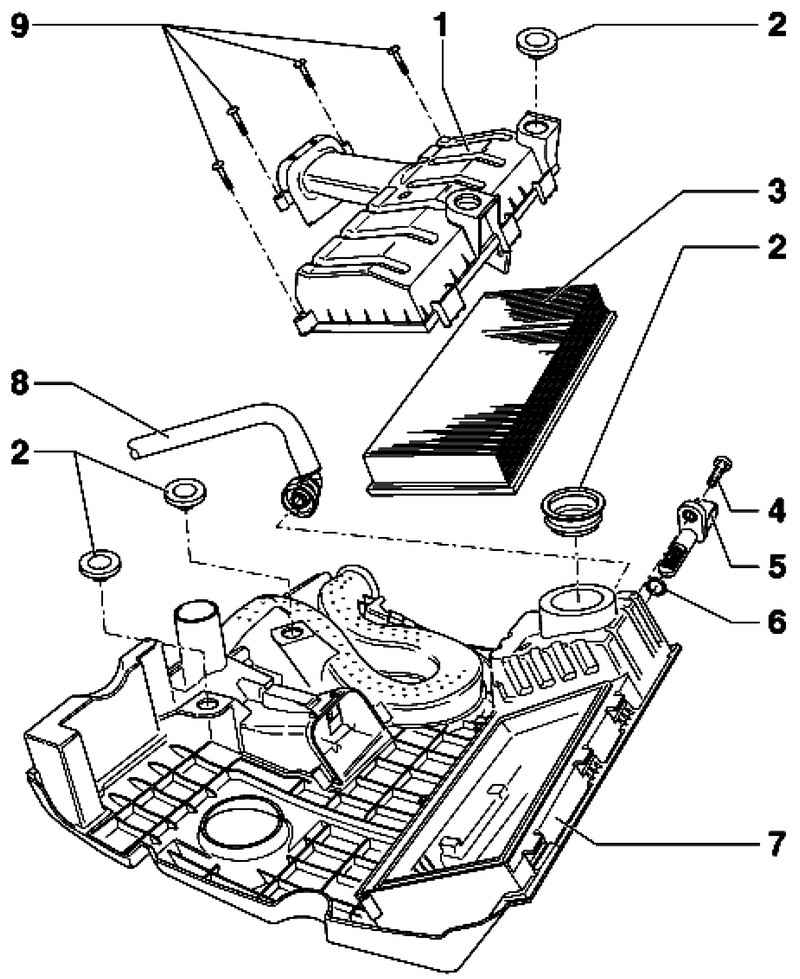 9
1
2
3
2
8
2
4
5
6
7