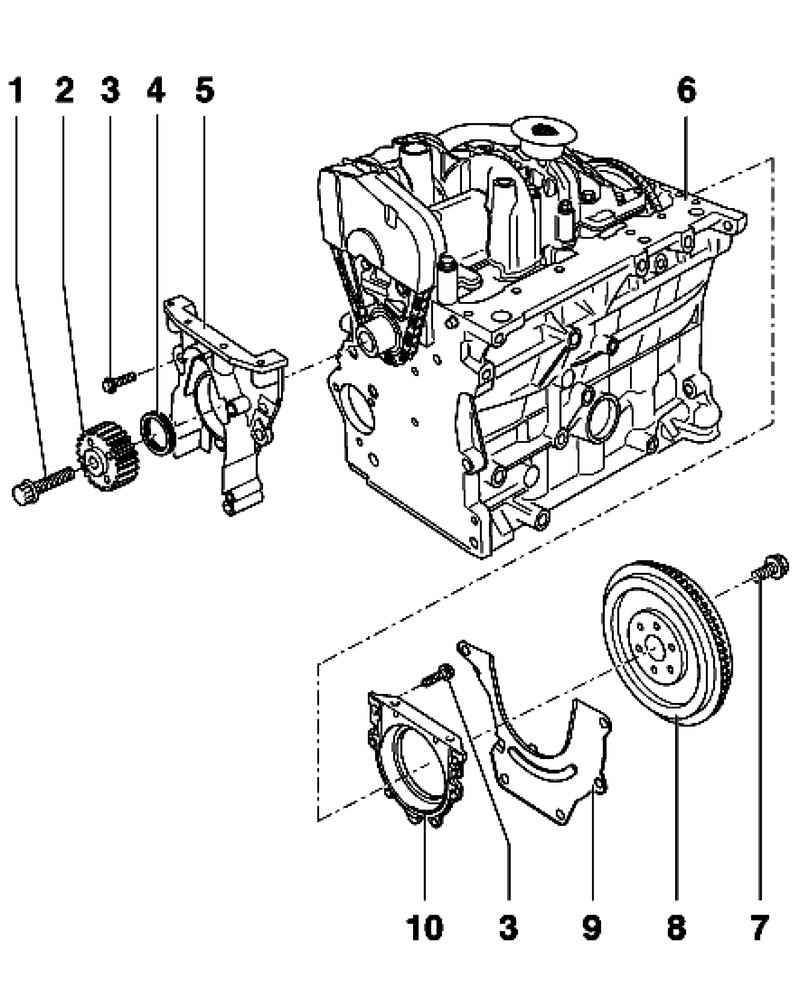 1 2 3 4 5 6

10 3 9 8 7