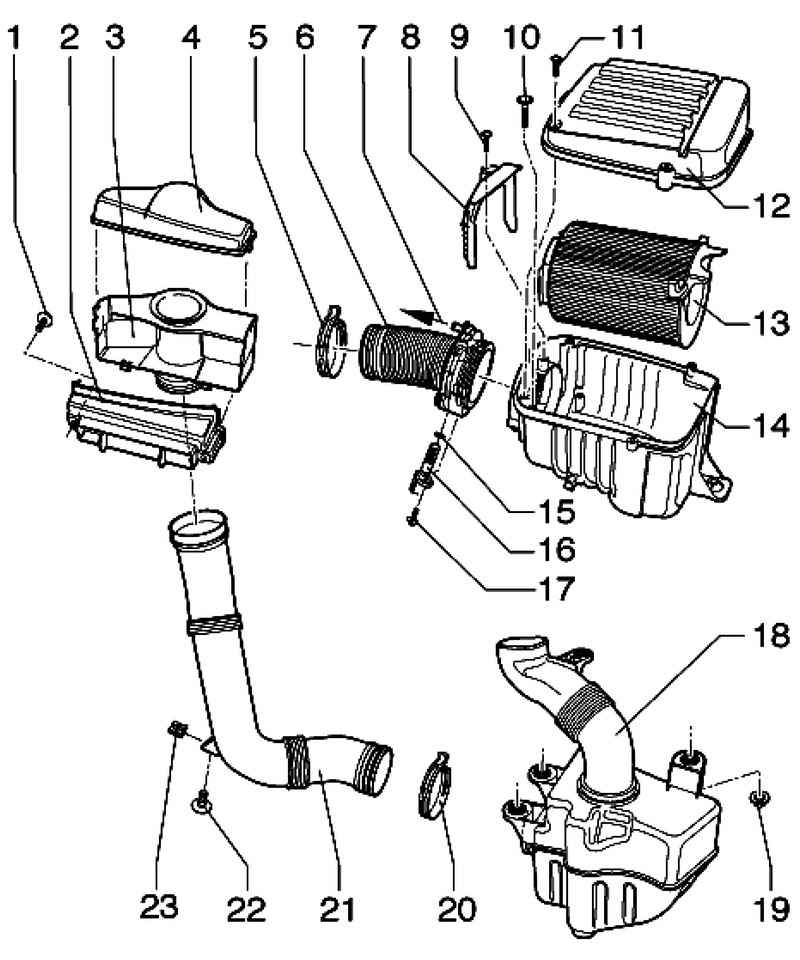 1 2 3 4 5 6 7 8 9 10 11

12

13

14

15

16

17

18

23 22 21 20 19