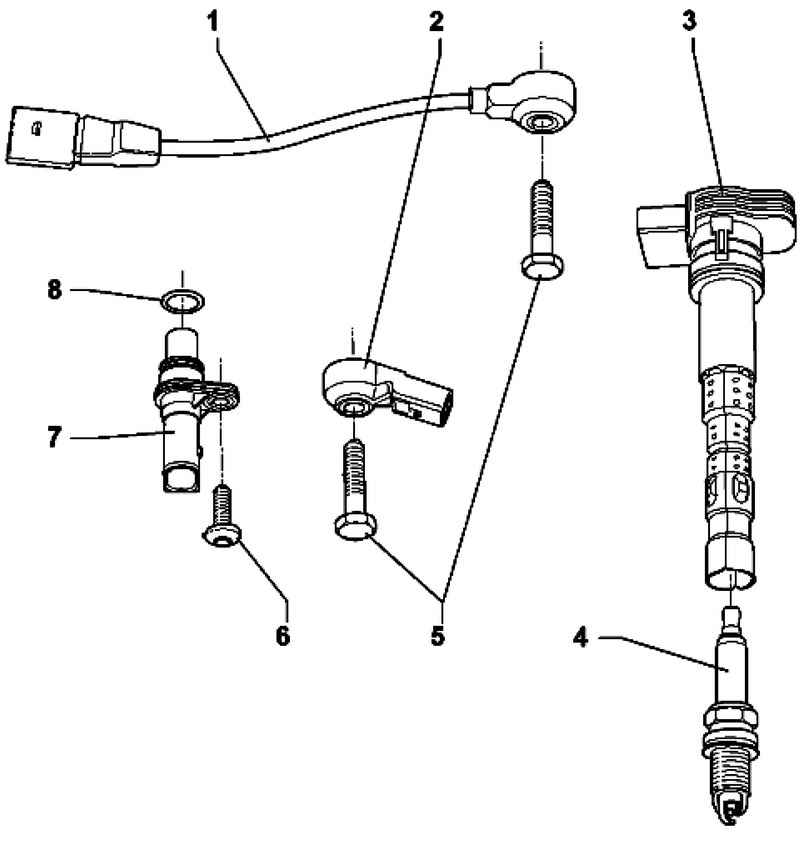 1
2
3
8
7
6
5
4