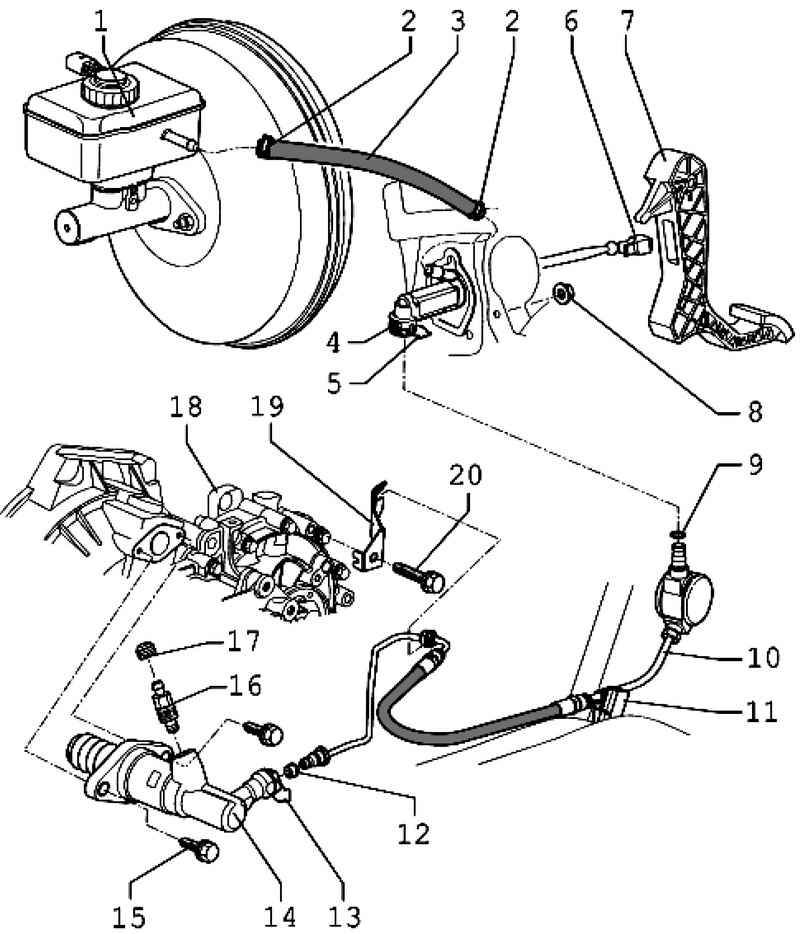 1
2
3
2
6
7
4
5
8
18
19
20
9
17
16
10
11
12
15
14
13