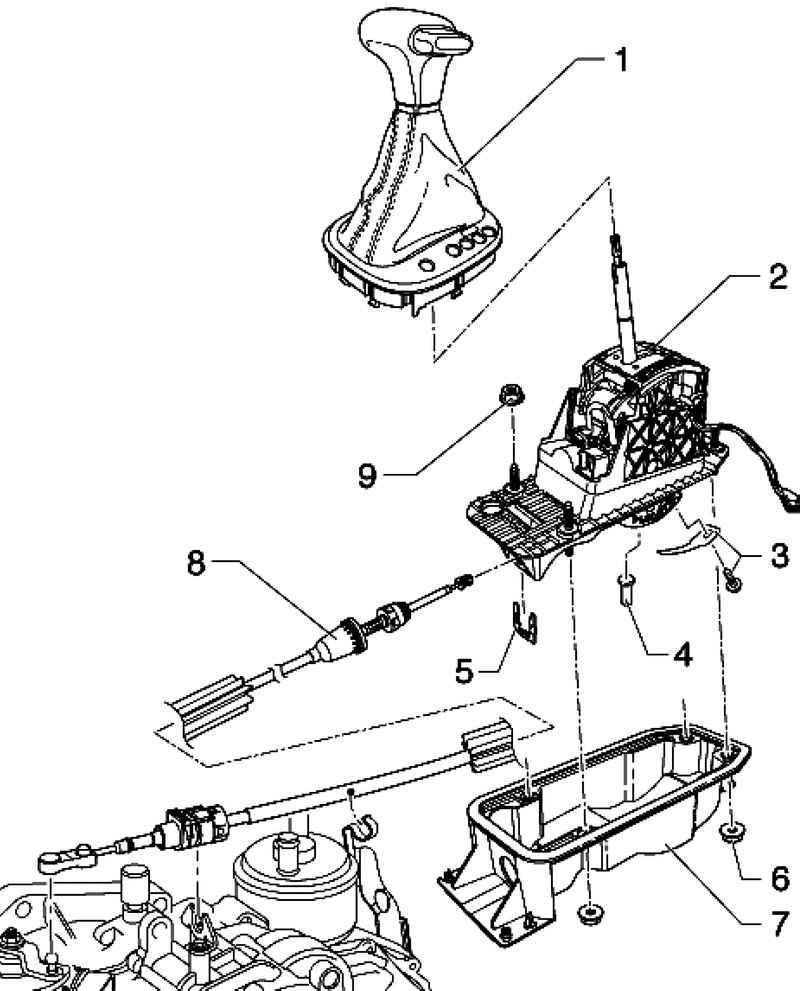 1
2
9
3
8
4
5
6
7