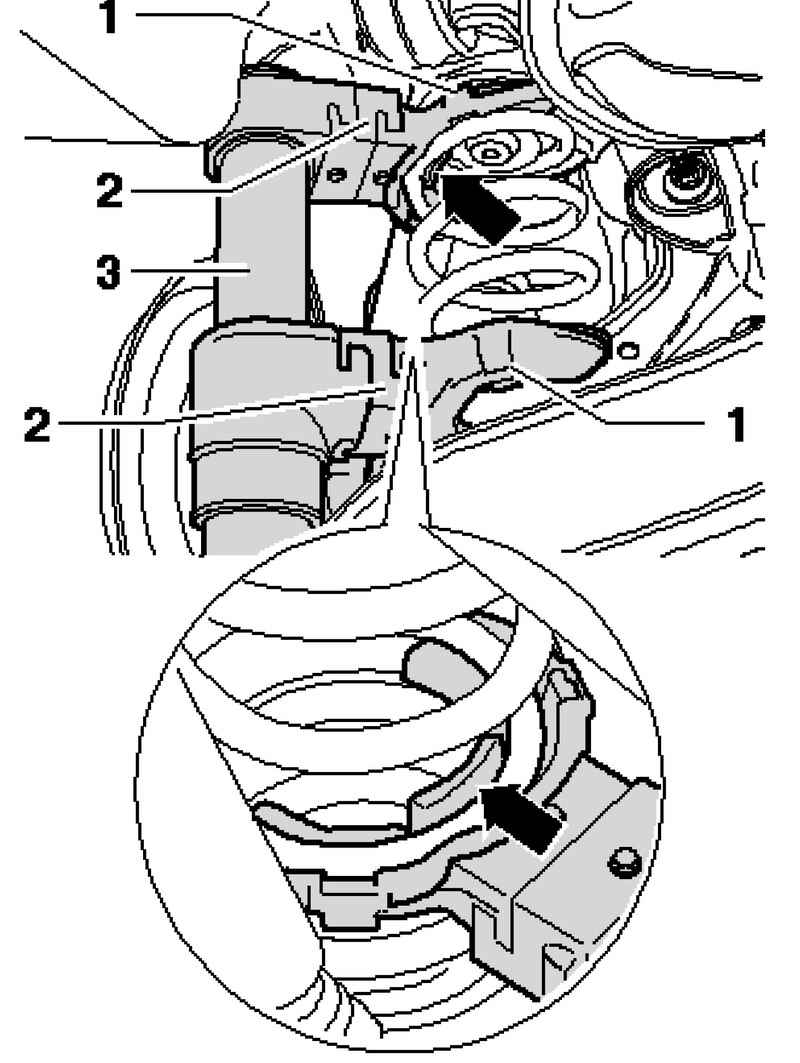 1
2
3
2
1