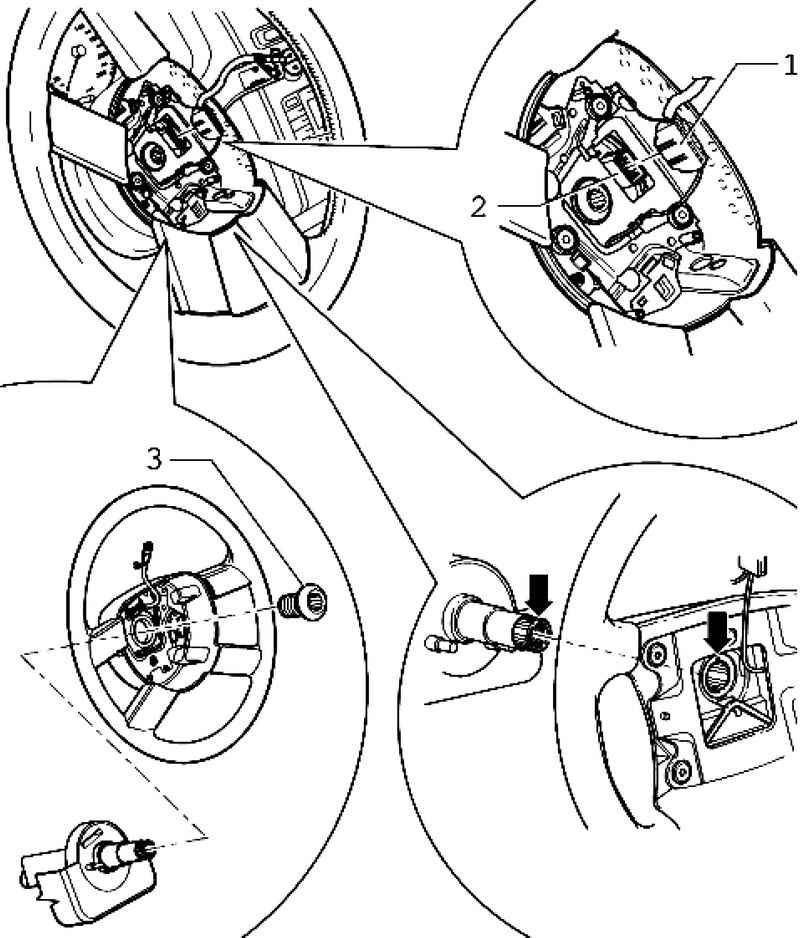 1
2
3