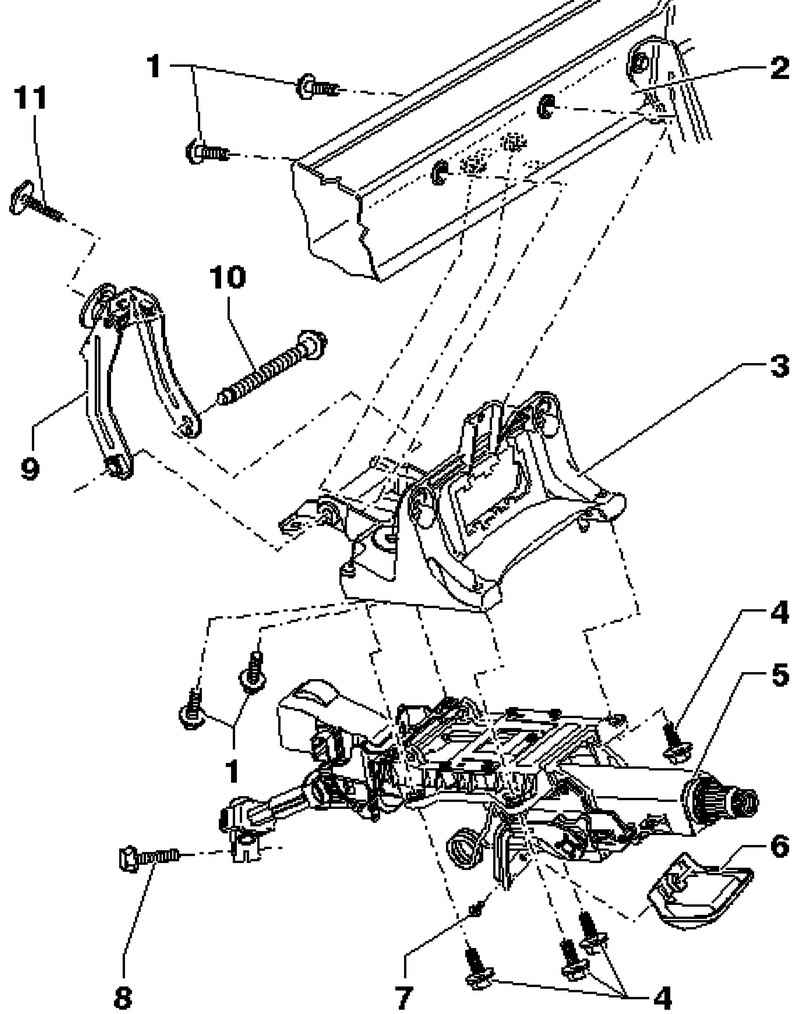 1
2
11
10
3
9
4
5
1
6
8
7
4