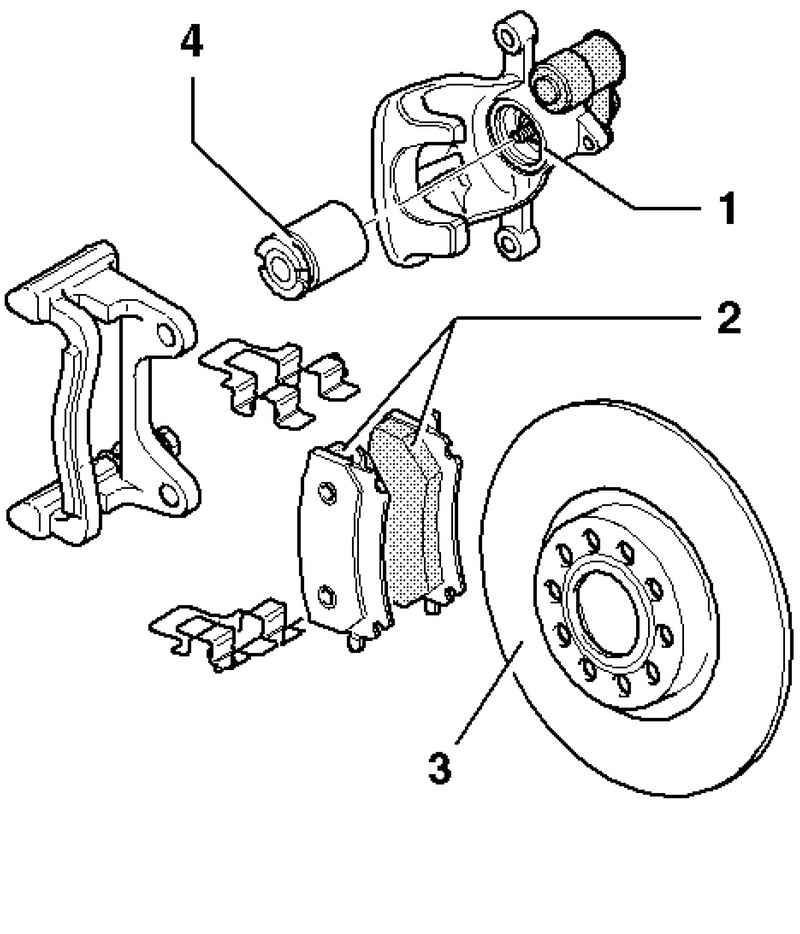 4
1
2
3