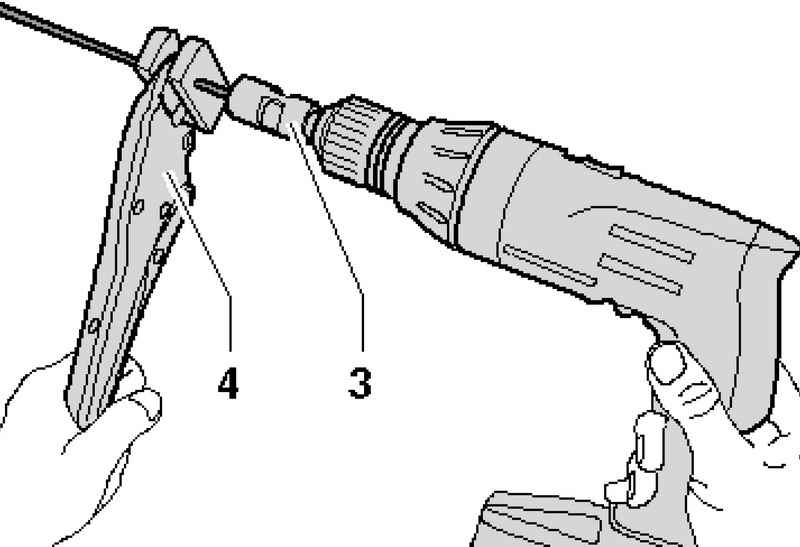 4
3