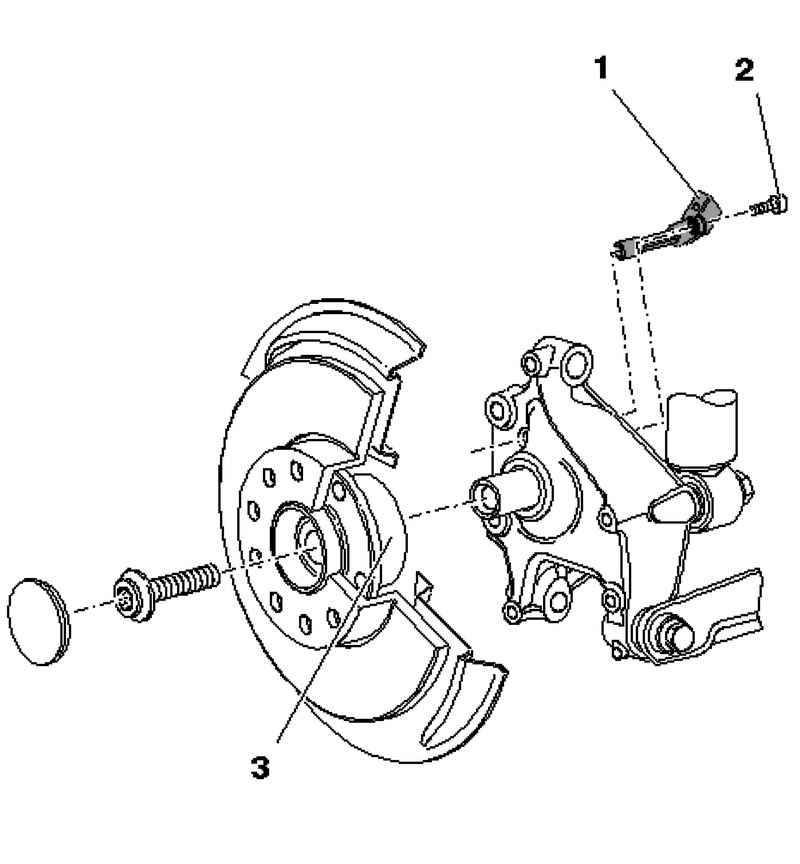 1
2
3