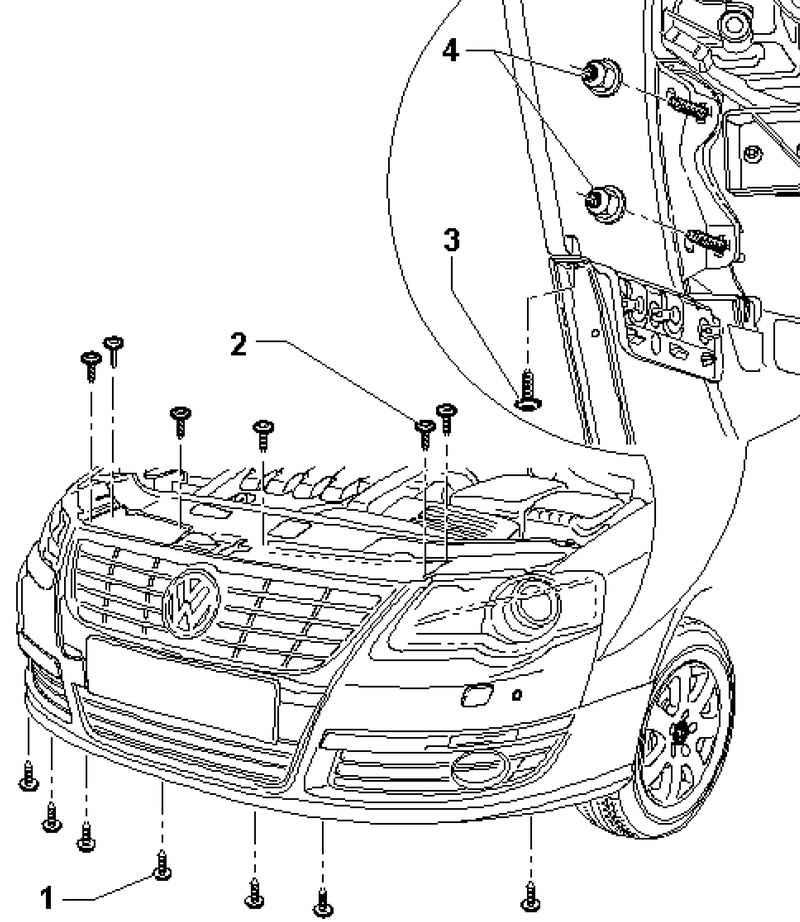 4

3

2

1