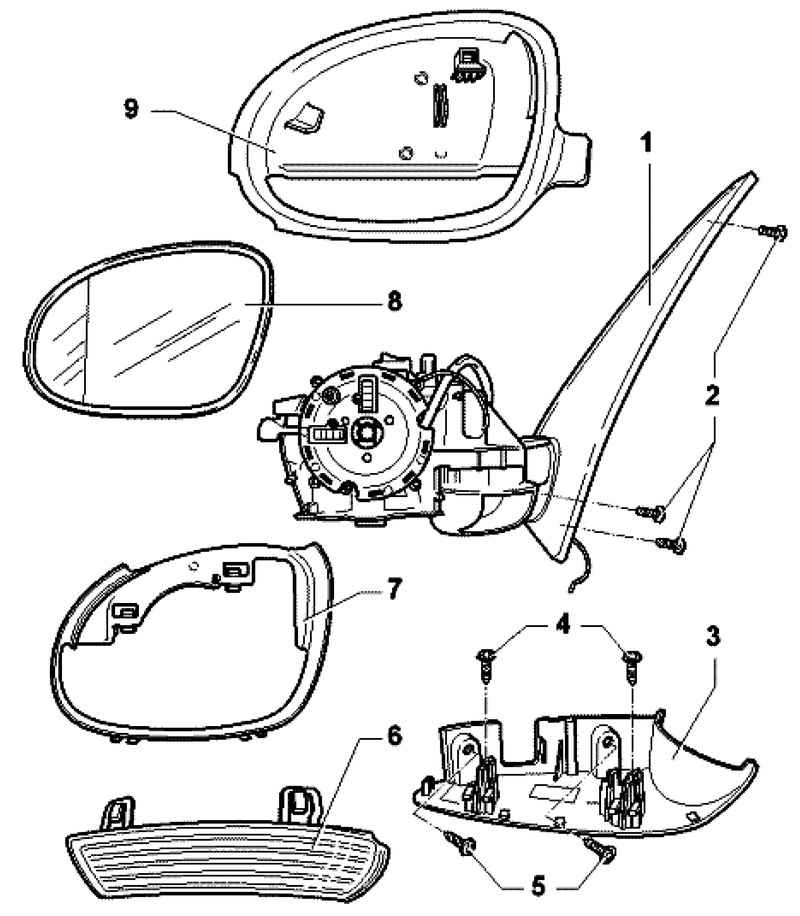 9
1
8
2
7
4
3
6
5