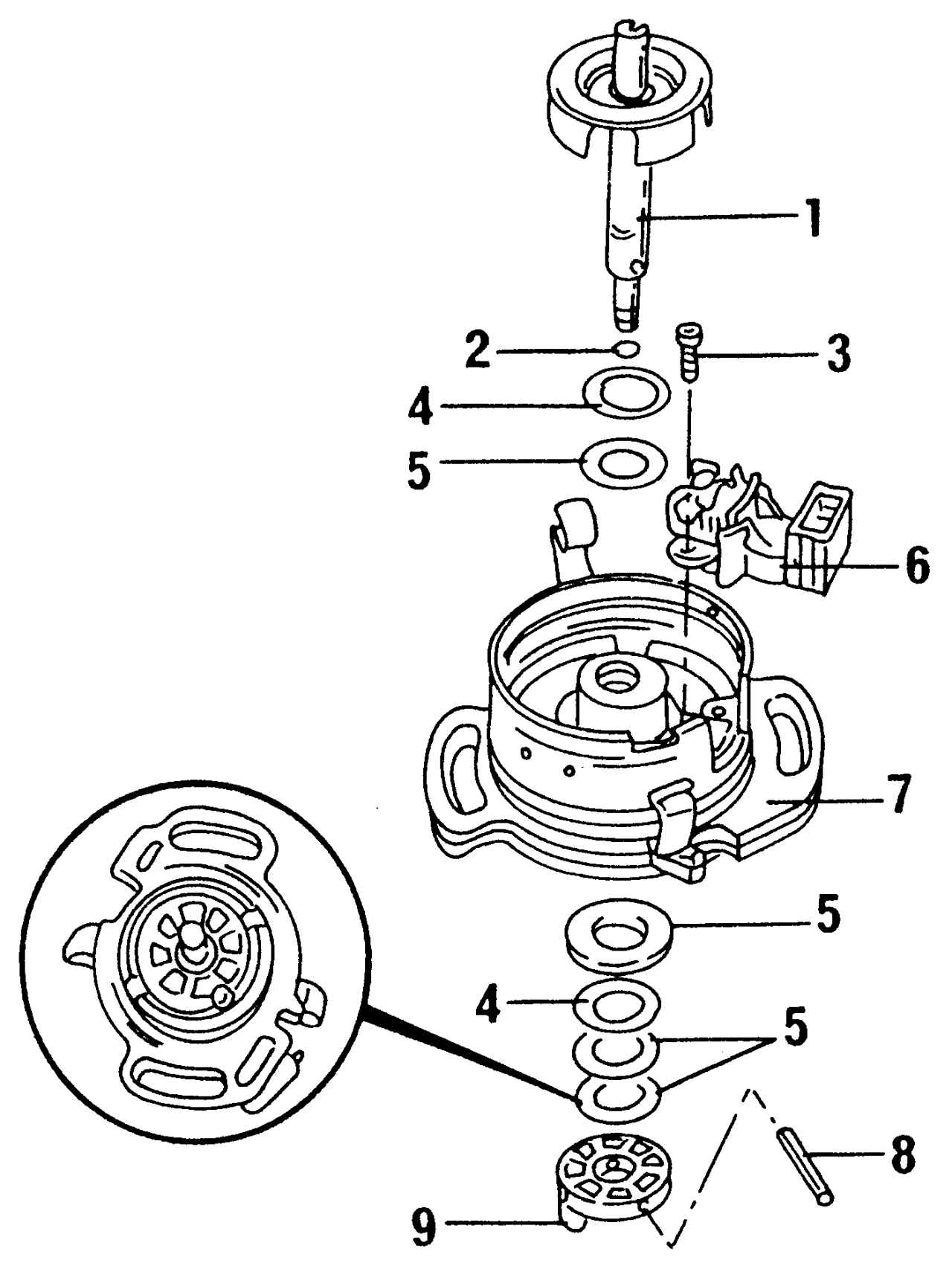 1
2
3
4
5
6
7
5
4
5
8
9