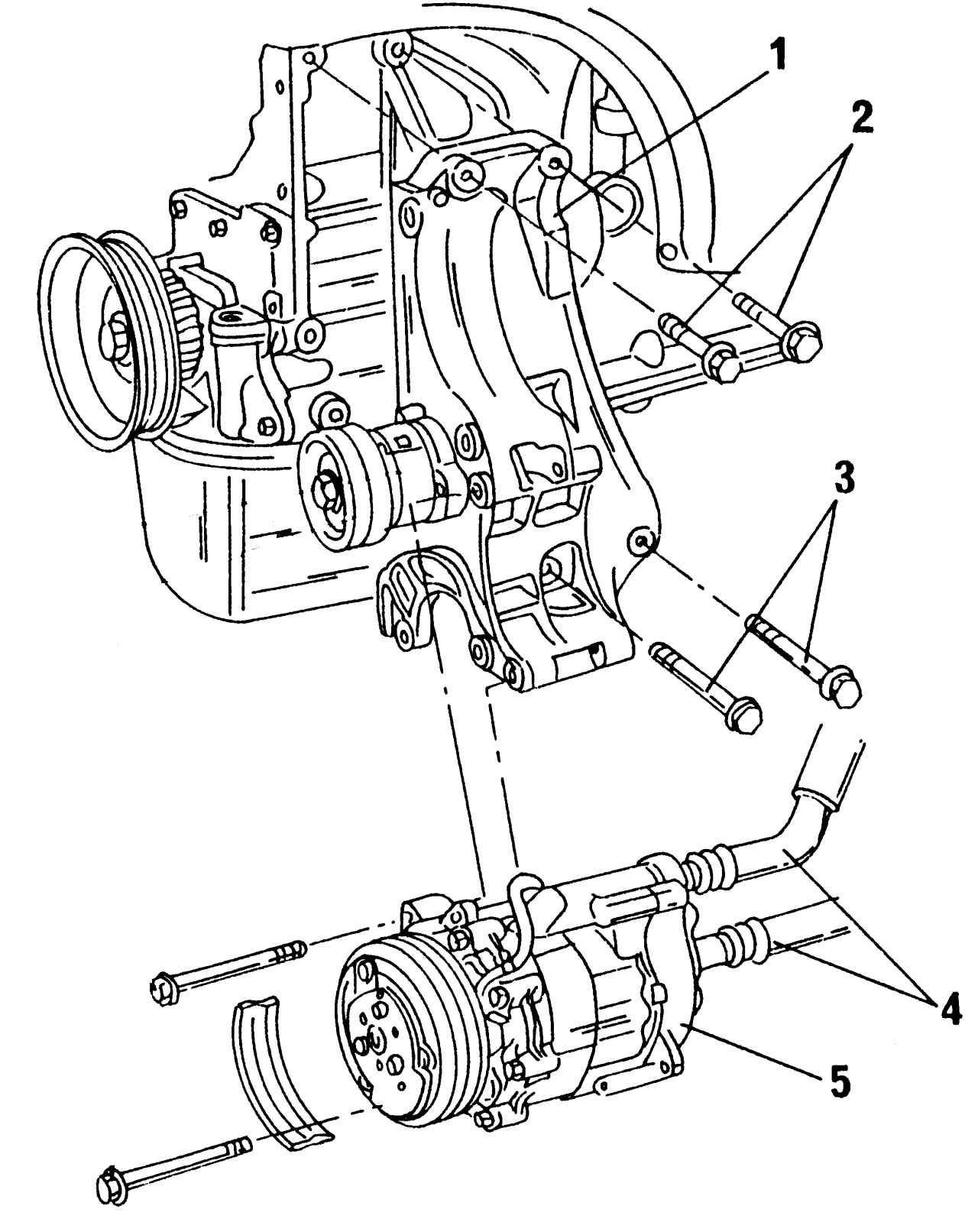 1
2
3
4
5