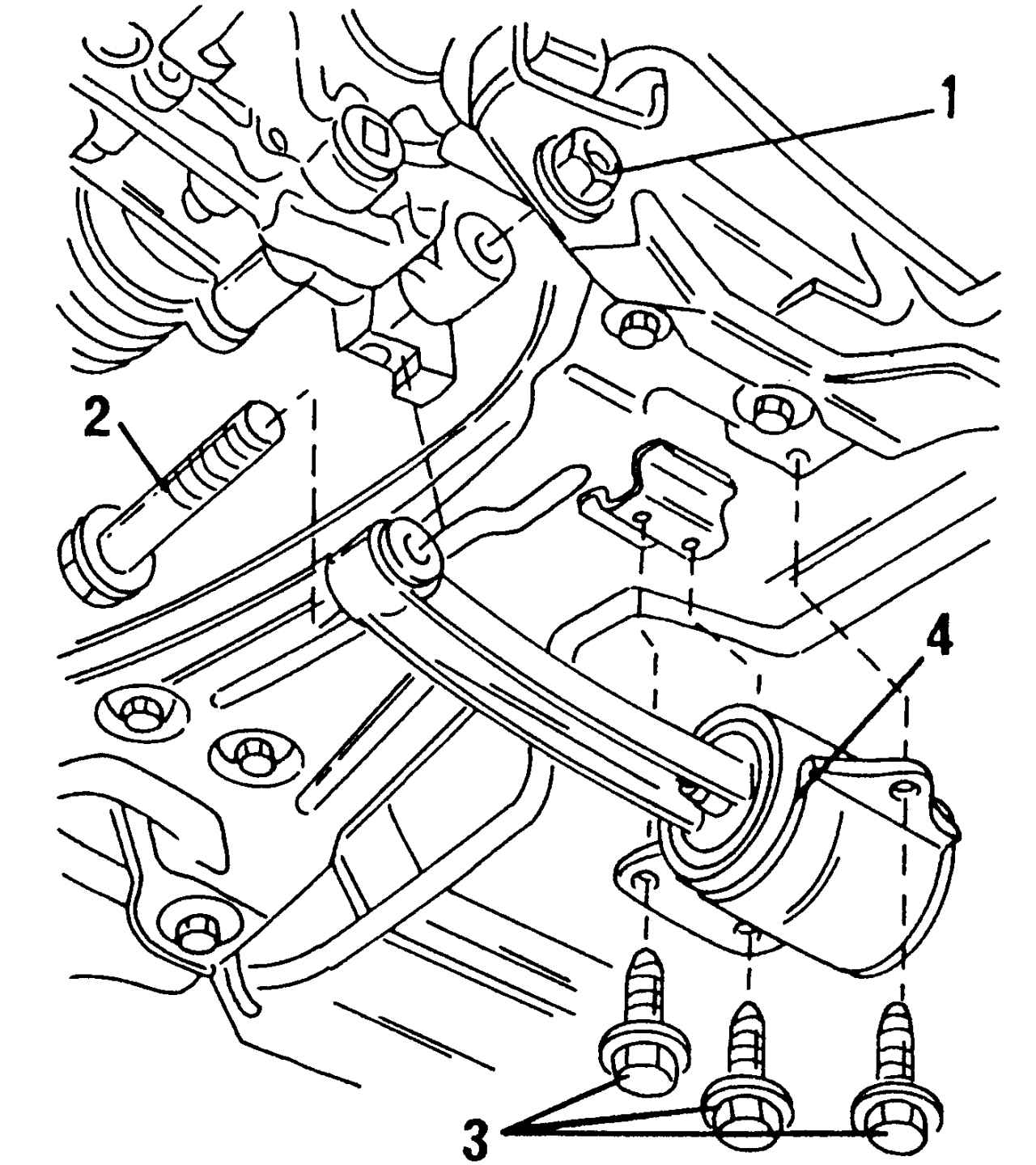 1
2
4
3