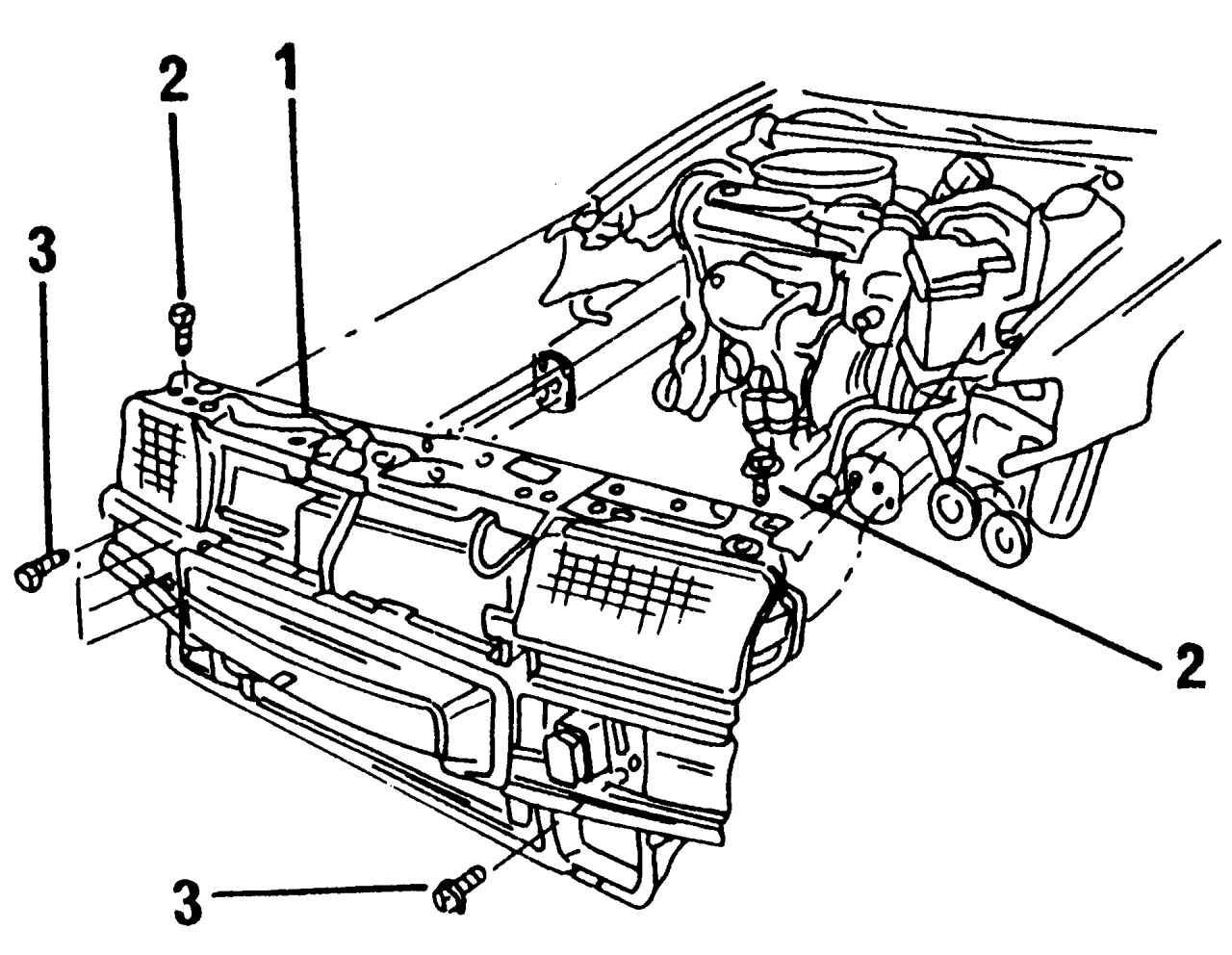 2
1
3
2
3