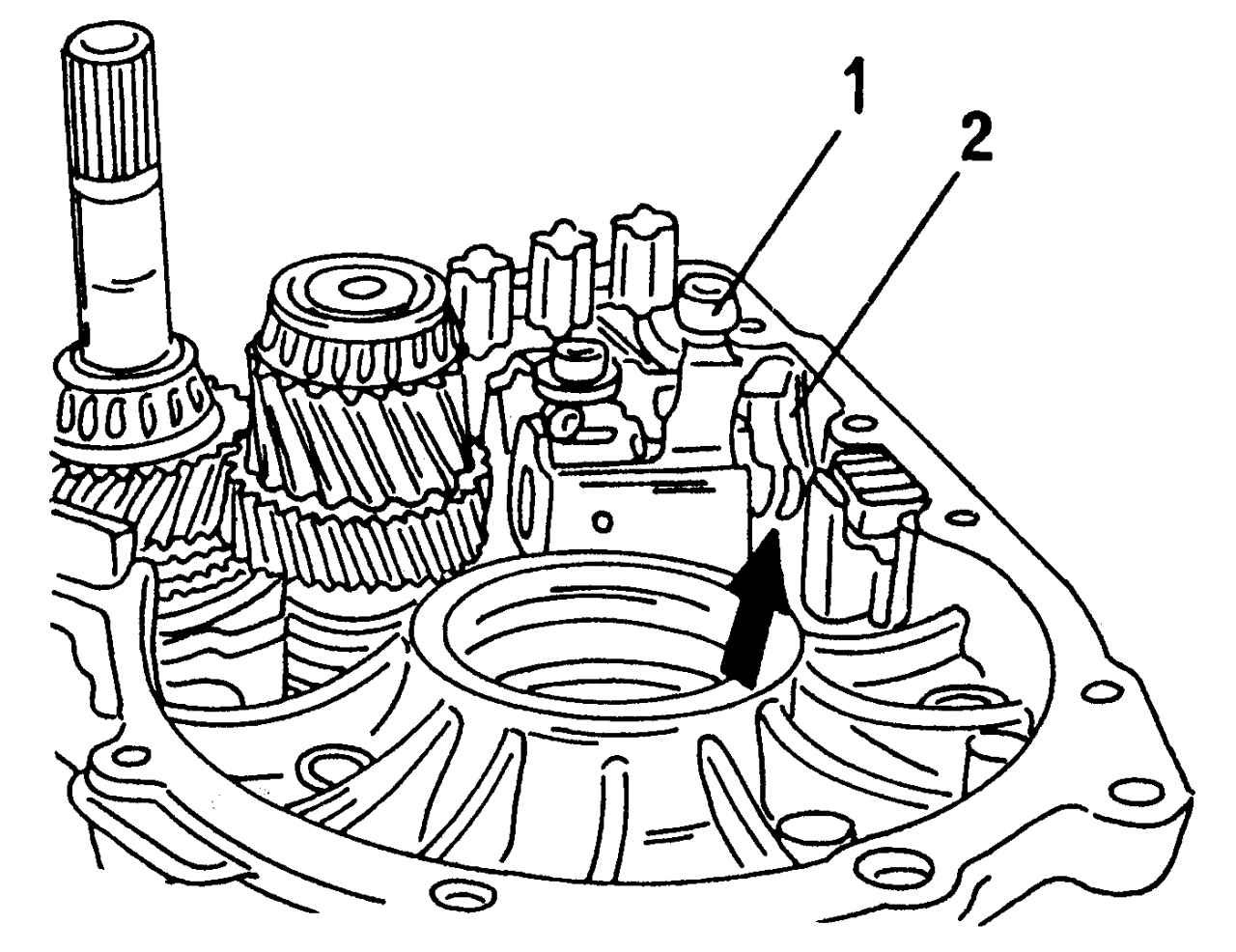 1
2