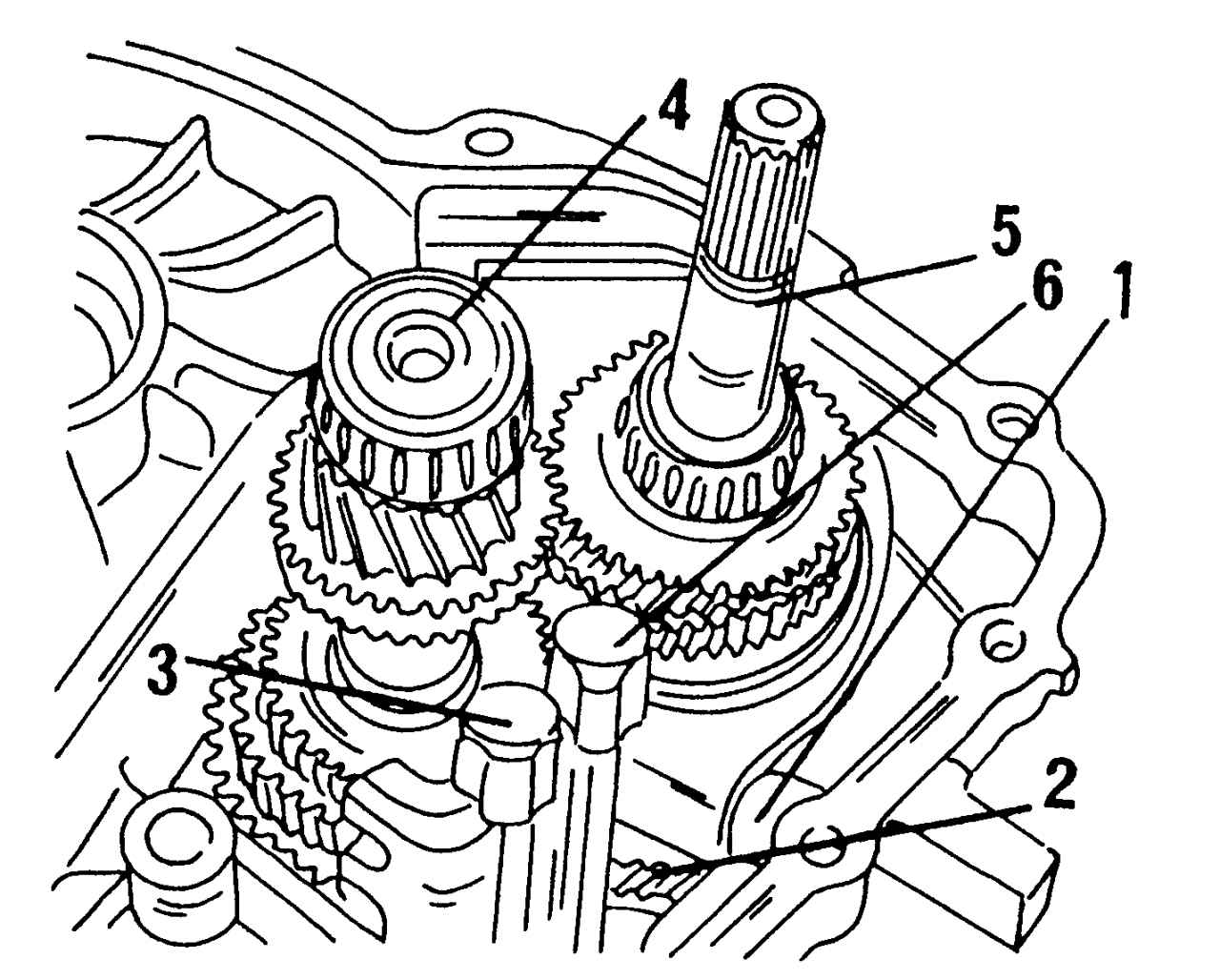 4
5
6
1
3
2