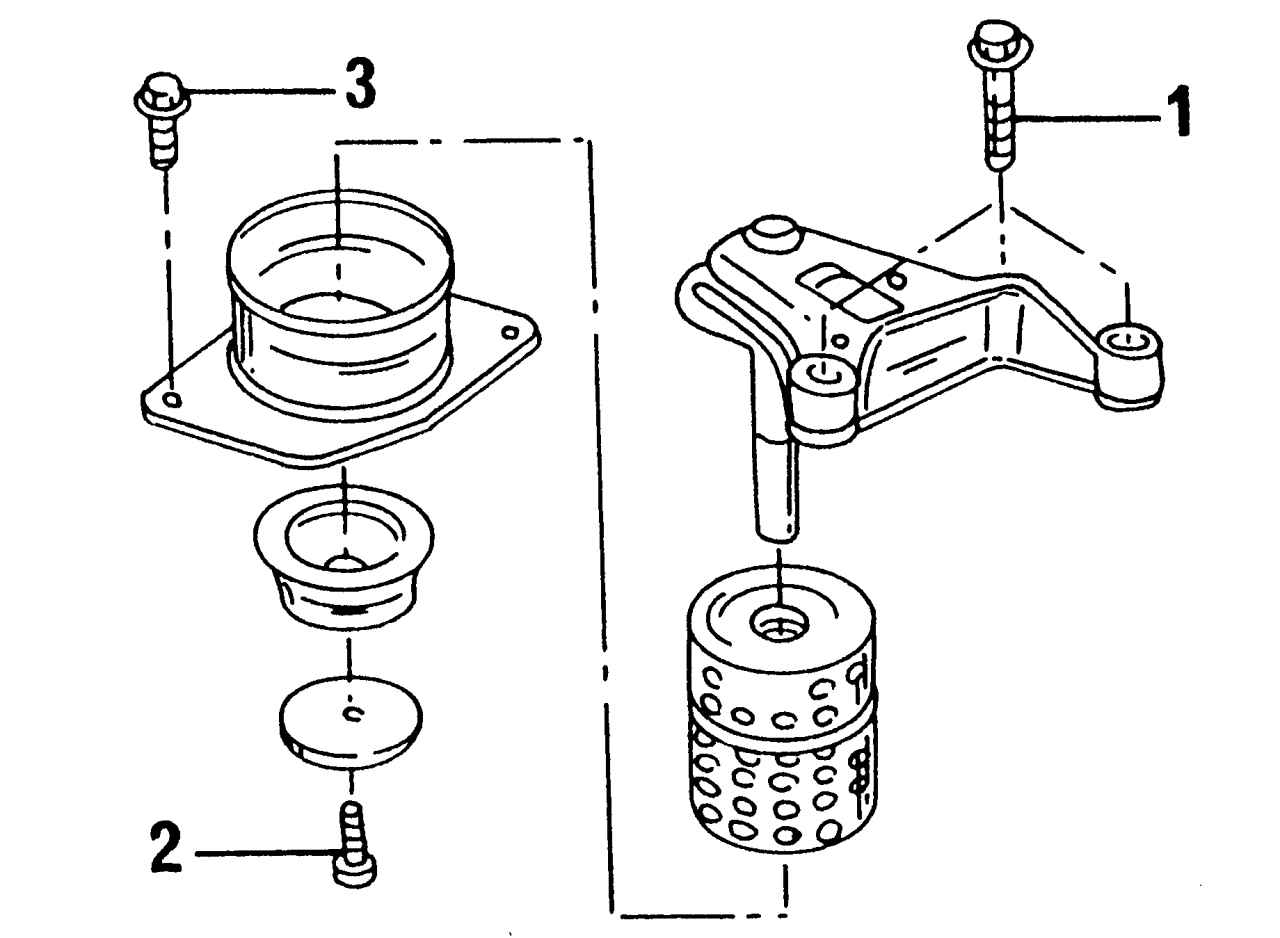 3
1
2