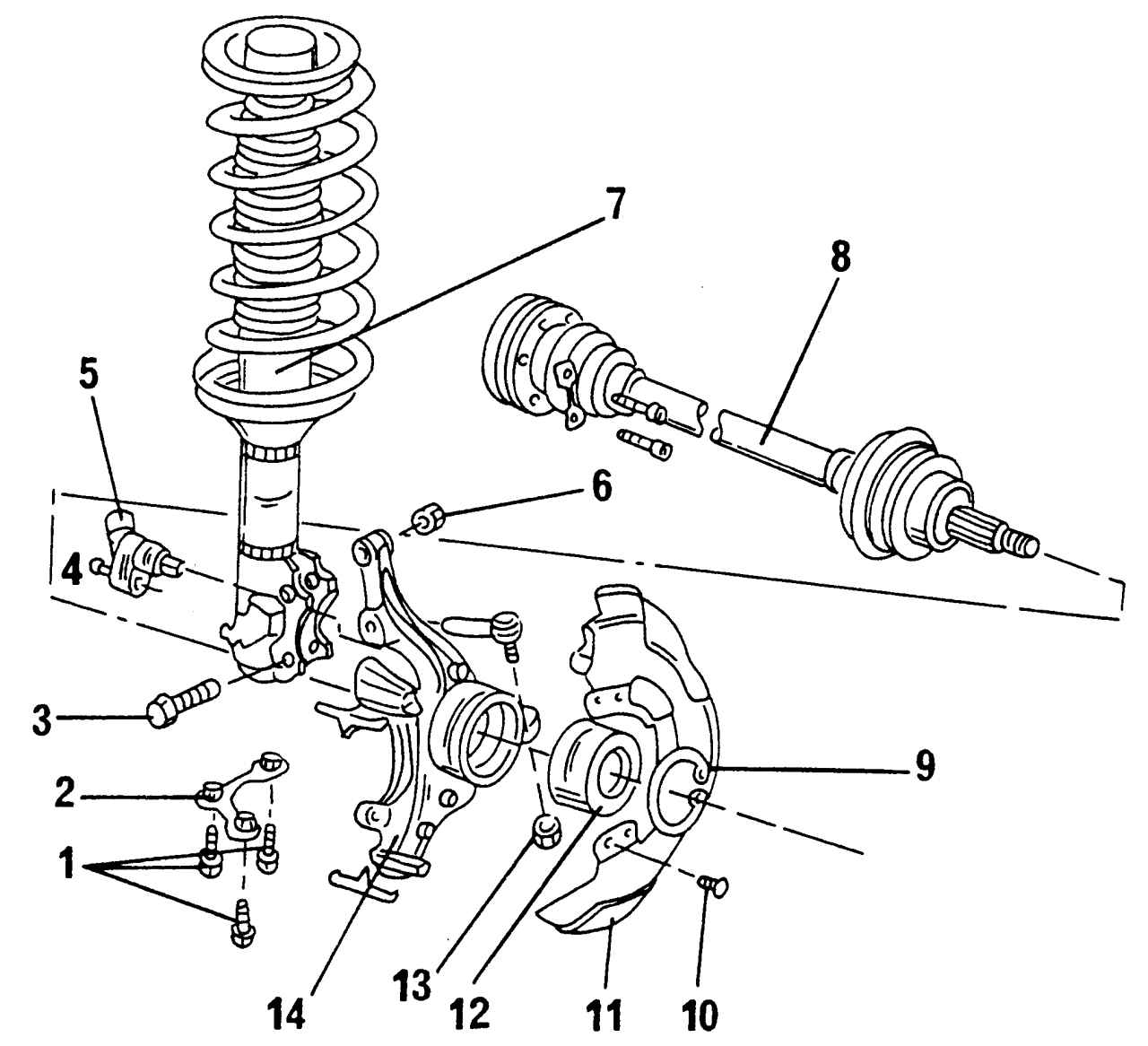 7
8
5
6
4
3
9
2
1
14
13
12
11
10