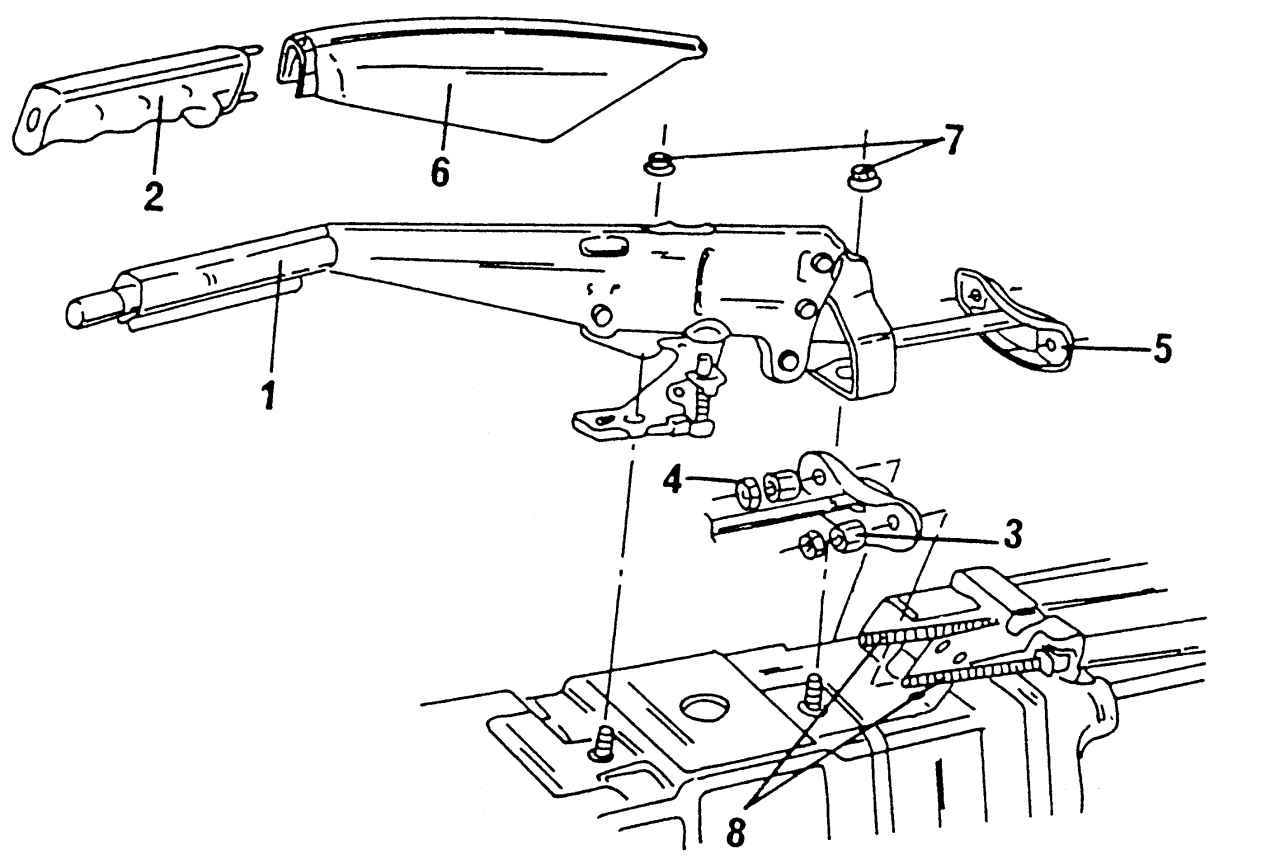 2
6
7
1
5
4
3
8