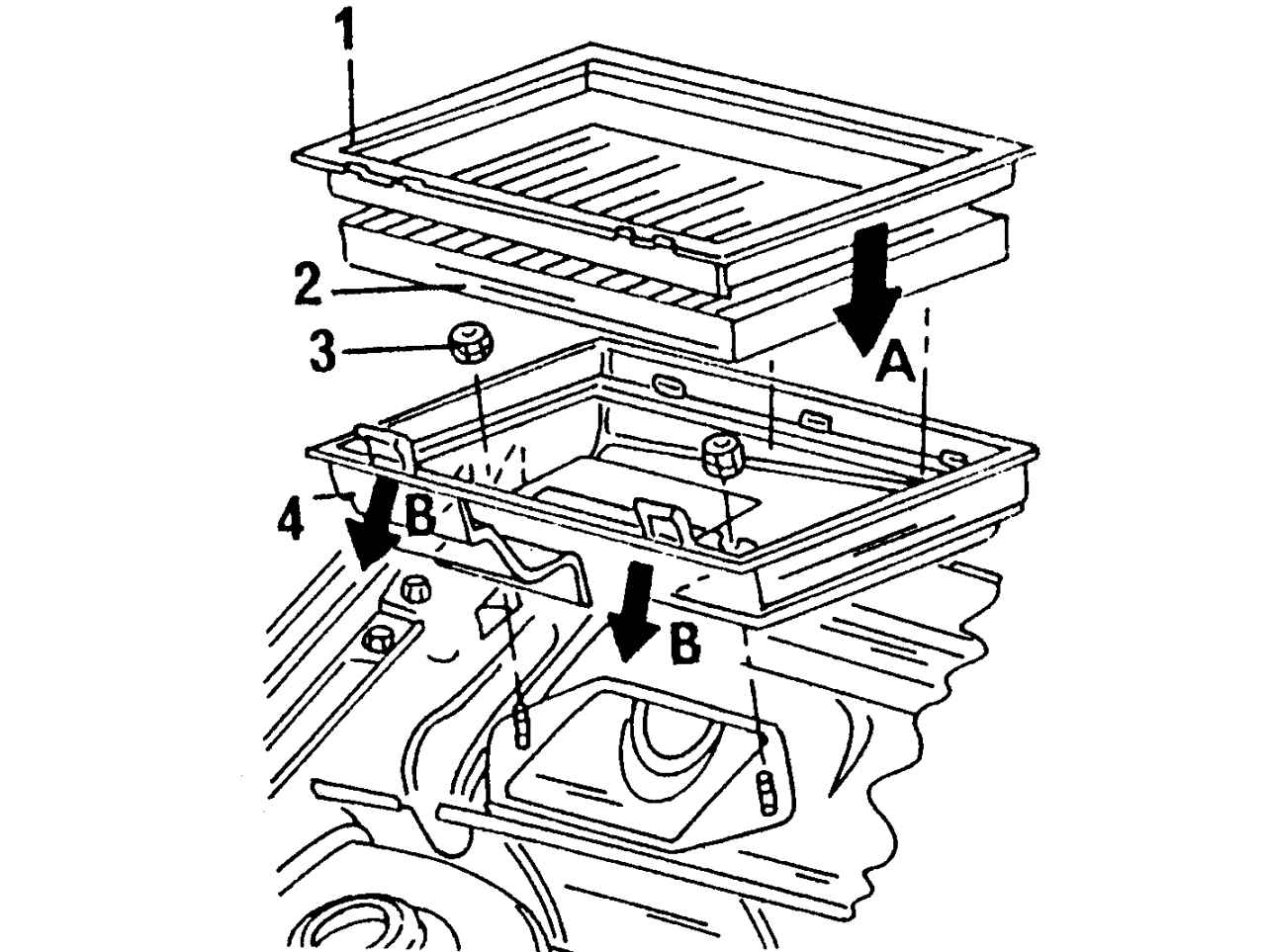 1
2
3
A
4
B
B